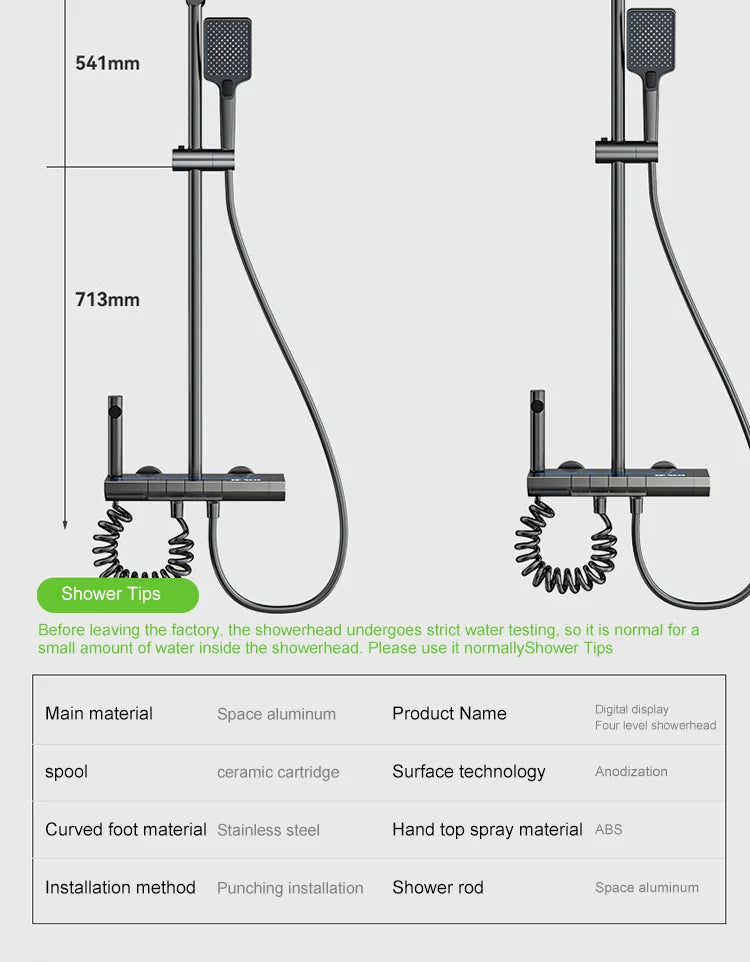 541mm

713mm

Shower Tips

Before leaving the factory, the showerhead undergoes strict water testing, so it is normal for a small amount of water inside the showerhead. Please use it normallyShower Tips

| Main material | Space aluminum | Product Name | Digital display Four level showerhead |
|---|---|---|---|
| spool | ceramic cartridge | Surface technology | Anodization |
| Curved foot material | Stainless steel | Hand top spray material | ABS |
| Installation method | Punching installation | Shower rod | Space aluminum |