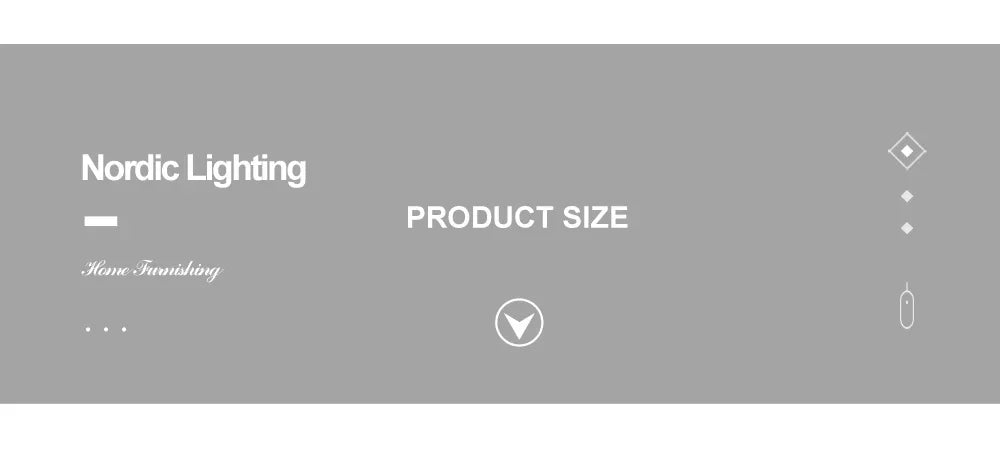 Nordic Lighting

Home Furnishing

PRODUCT SIZE