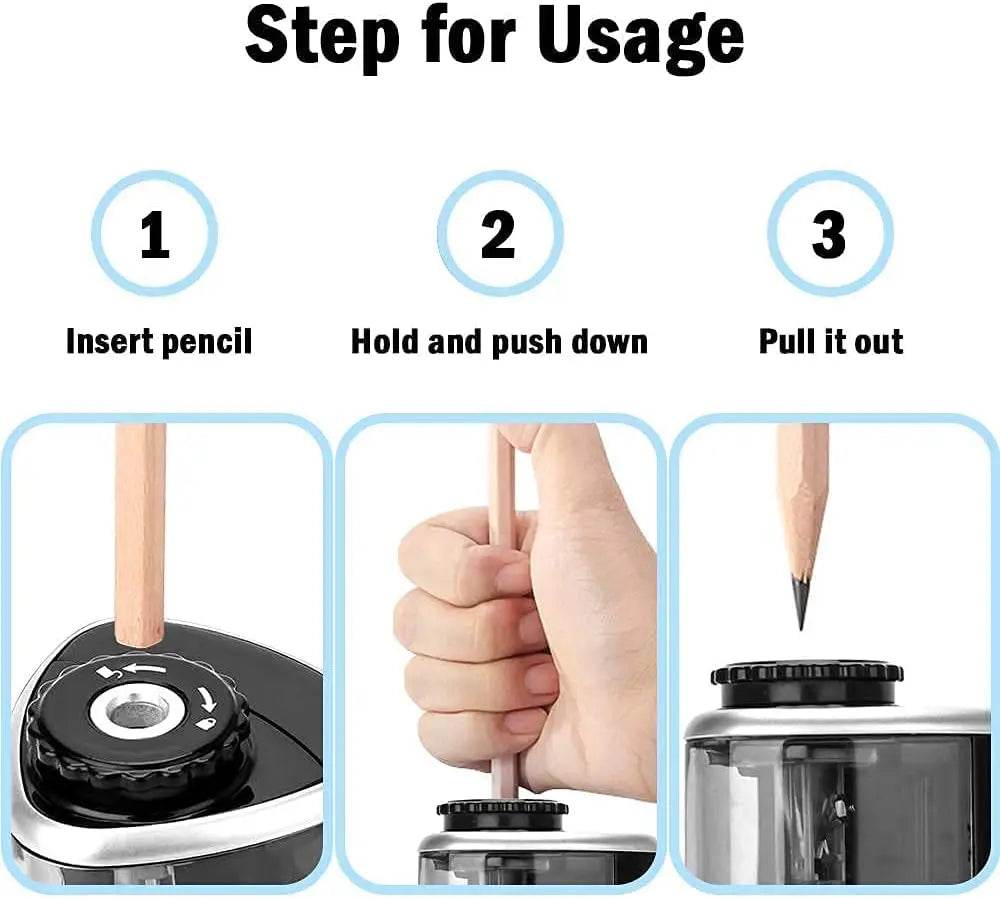 Step for Usage

1

Insert pencil

2

Hold and push down

3

Pull it out