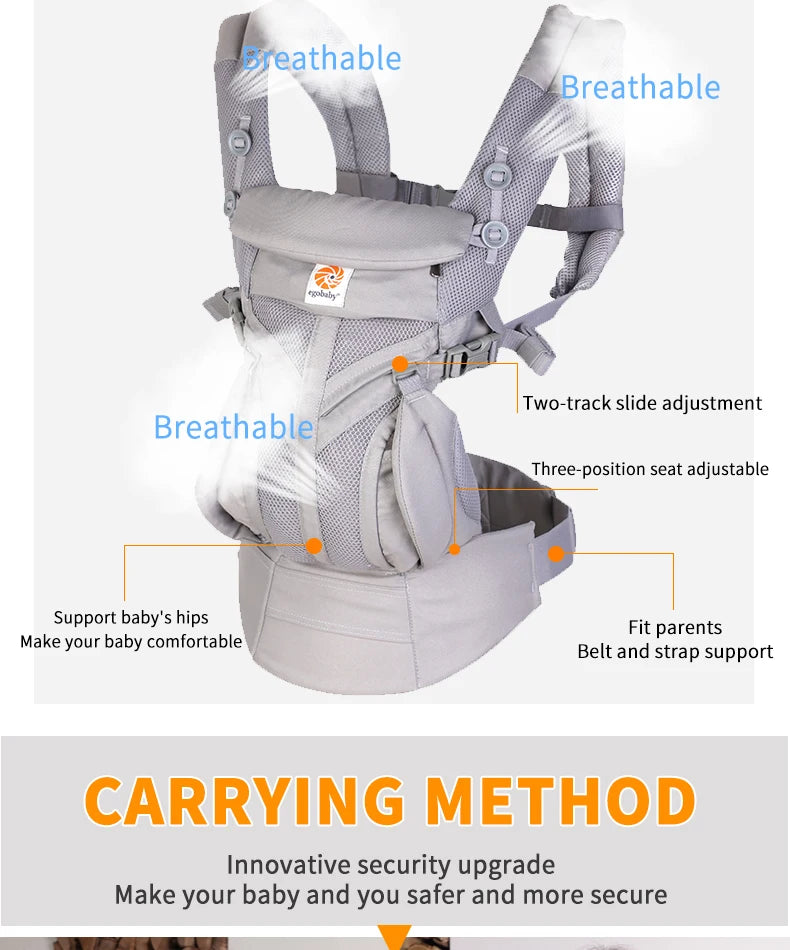 Breathable

Breathable

egobaby

Two-track slide adjustment

Breathable

Three-position seat adjustable

Support baby's hips
Make your baby comfortable

Fit parents
Belt and strap support

CARRYING METHOD

Innovative security upgrade
Make your baby and you safer and more secure