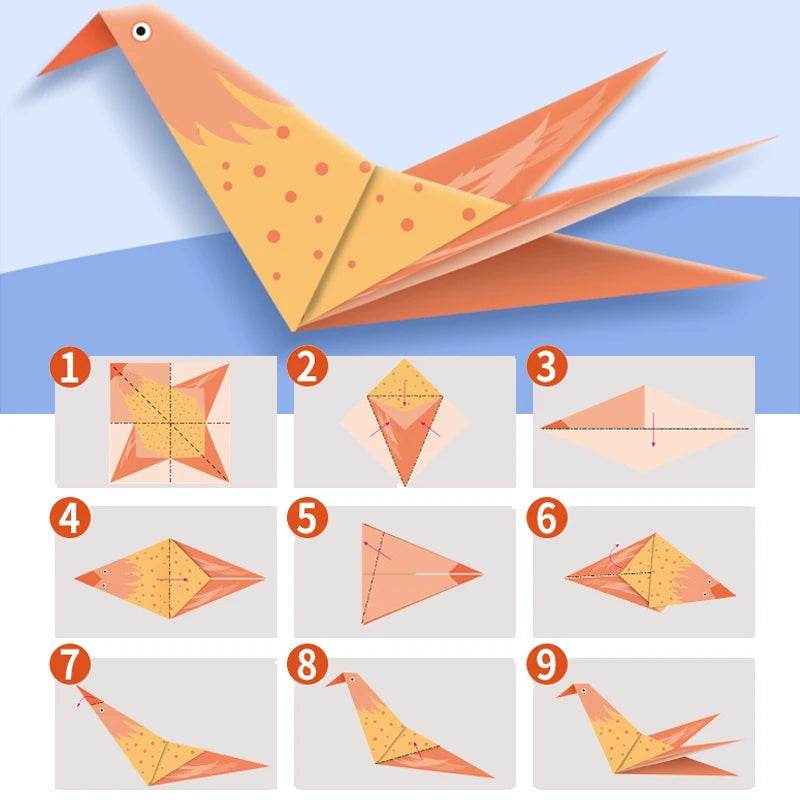 1
2
3
4
5
6
7
8
9