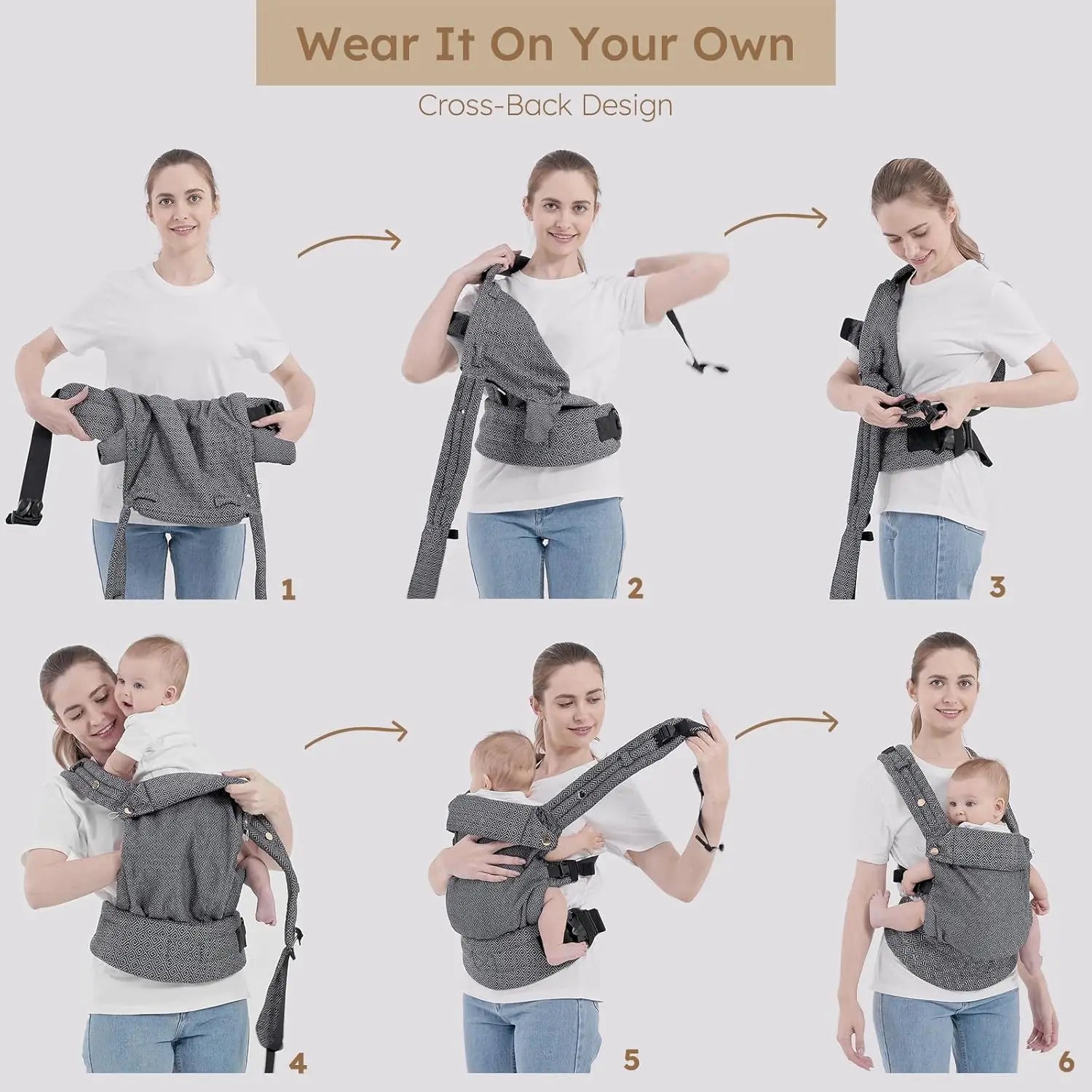 Wear It On Your Own

Cross-Back Design

1

2

3

4

5

6