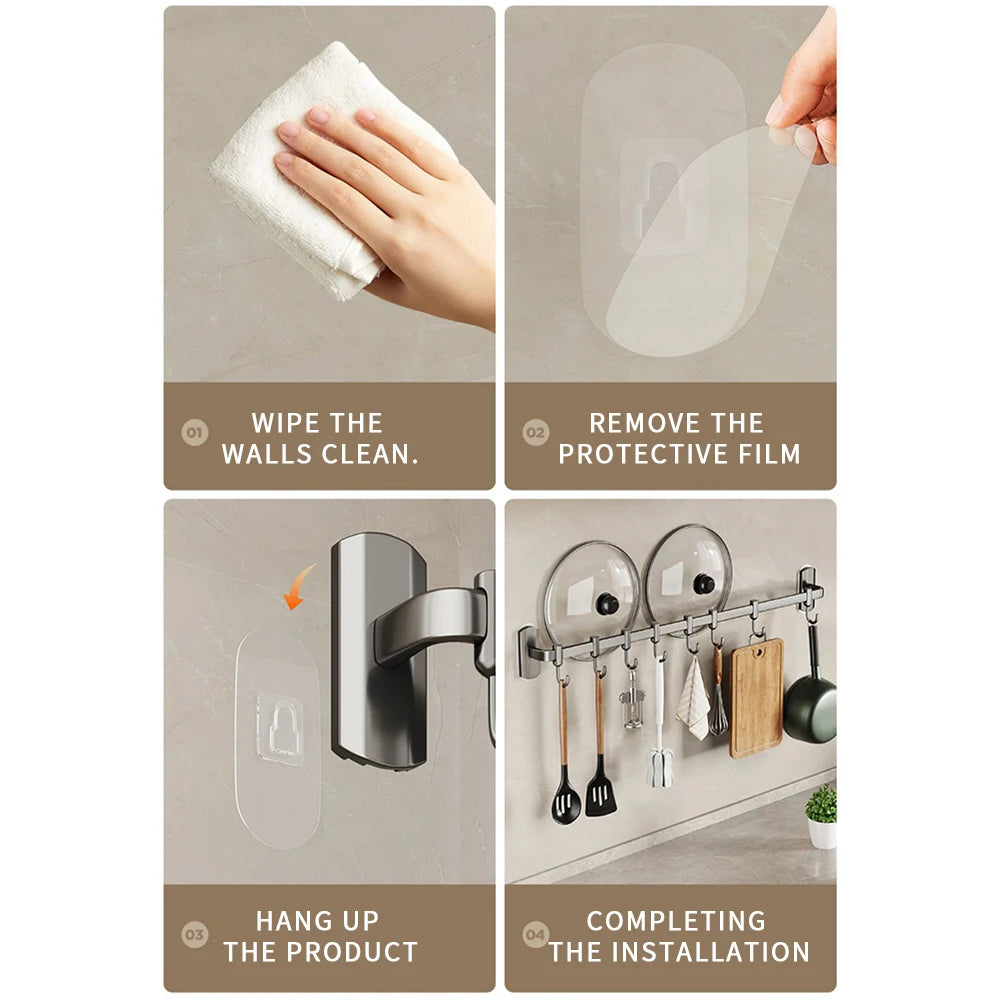 01 WIPE THE WALLS CLEAN.

02 REMOVE THE PROTECTIVE FILM

03 HANG UP THE PRODUCT

04 COMPLETING THE INSTALLATION