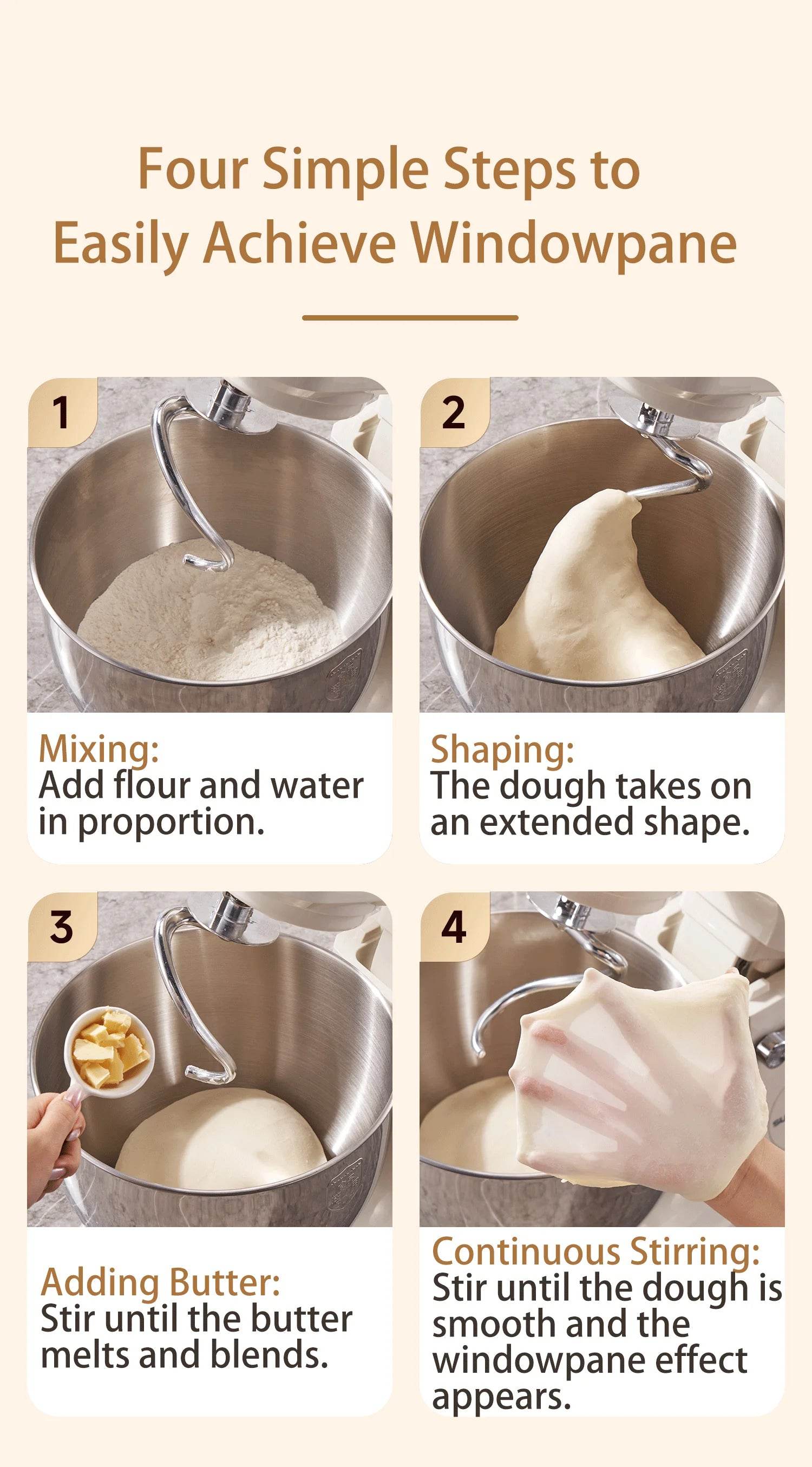 Four Simple Steps to Easily Achieve Windowpane

1

Mixing:
Add flour and water in proportion.

2

Shaping:
The dough takes on an extended shape.

3

Adding Butter:
Stir until the butter melts and blends.

4

Continuous Stirring:
Stir until the dough is smooth and the windowpane effect appears.