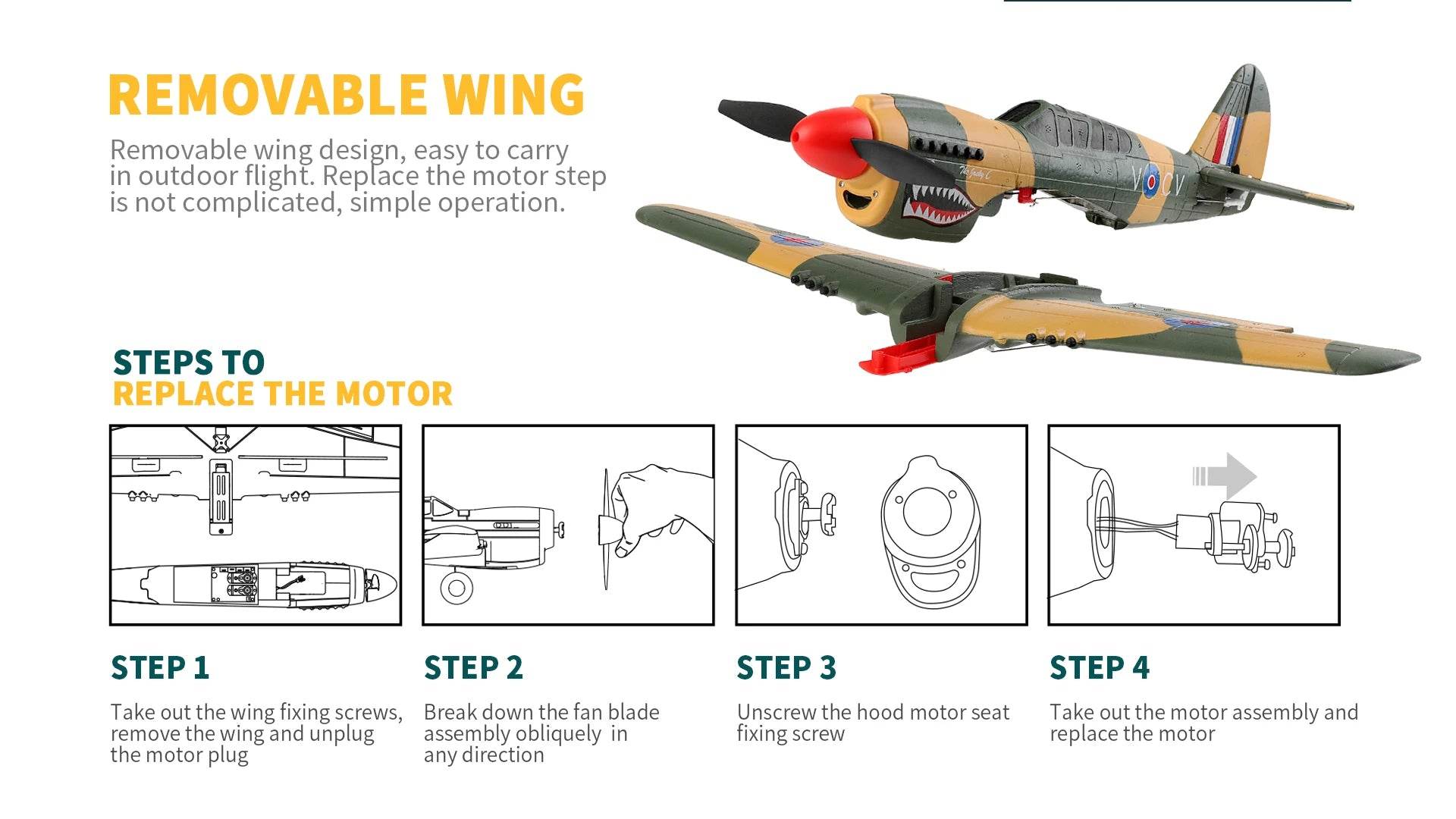 REMOVABLE WING

Removable wing design, easy to carry in outdoor flight. Replace the motor step is not complicated, simple operation.

V CV

STEPS TO
REPLACE THE MOTOR

STEP 1

Take out the wing fixing screws, remove the wing and unplug the motor plug

STEP 2

Break down the fan blade assembly obliquely in any direction

STEP 3

Unscrew the hood motor seat fixing screw

STEP 4

Take out the motor assembly and replace the motor