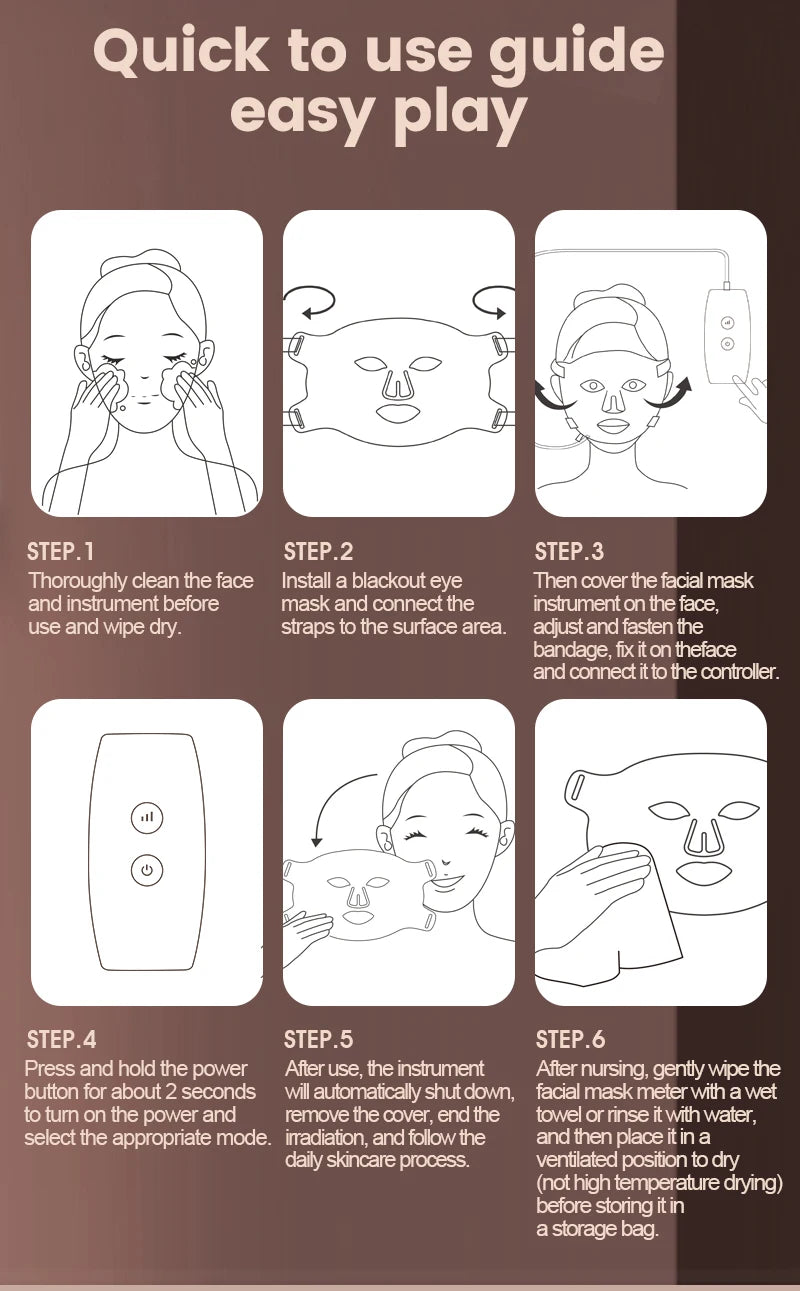 Quick to use guide
easy play

STEP.1
Thoroughly clean the face and instrument before use and wipe dry.

STEP.2
Install a blackout eye mask and connect the straps to the surface area.

STEP.3
Then cover the facial mask instrument on the face, adjust and fasten the bandage, fix it on theface and connect it to the controller.

STEP.4
Press and hold the power button for about 2 seconds to turn on the power and select the appropriate mode.

STEP.5
After use, the instrument will automatically shut down, remove the cover, end the irradiation, and follow the daily skincare process.

STEP.6
After nursing, gently wipe the facial mask meter with a wet towel or rinse it with water, and then place it in a ventilated position to dry (not high temperature drying) before storing it in a storage bag.