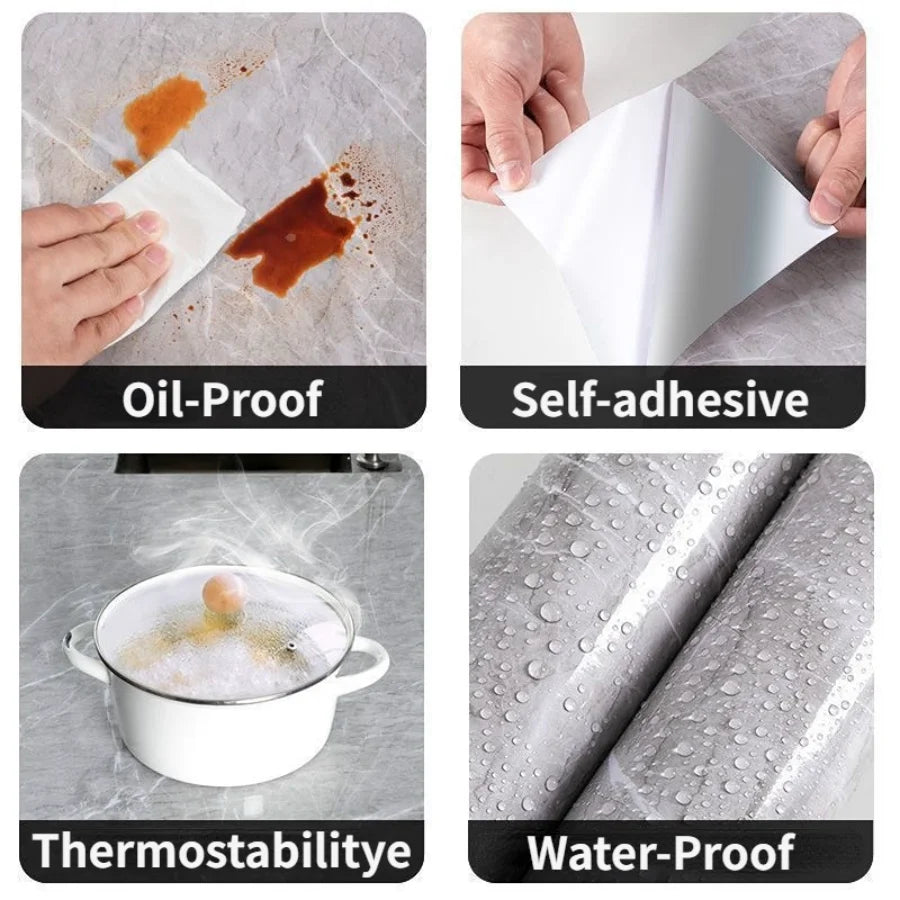 Oil-Proof

Self-adhesive

Thermostabilitye

Water-Proof