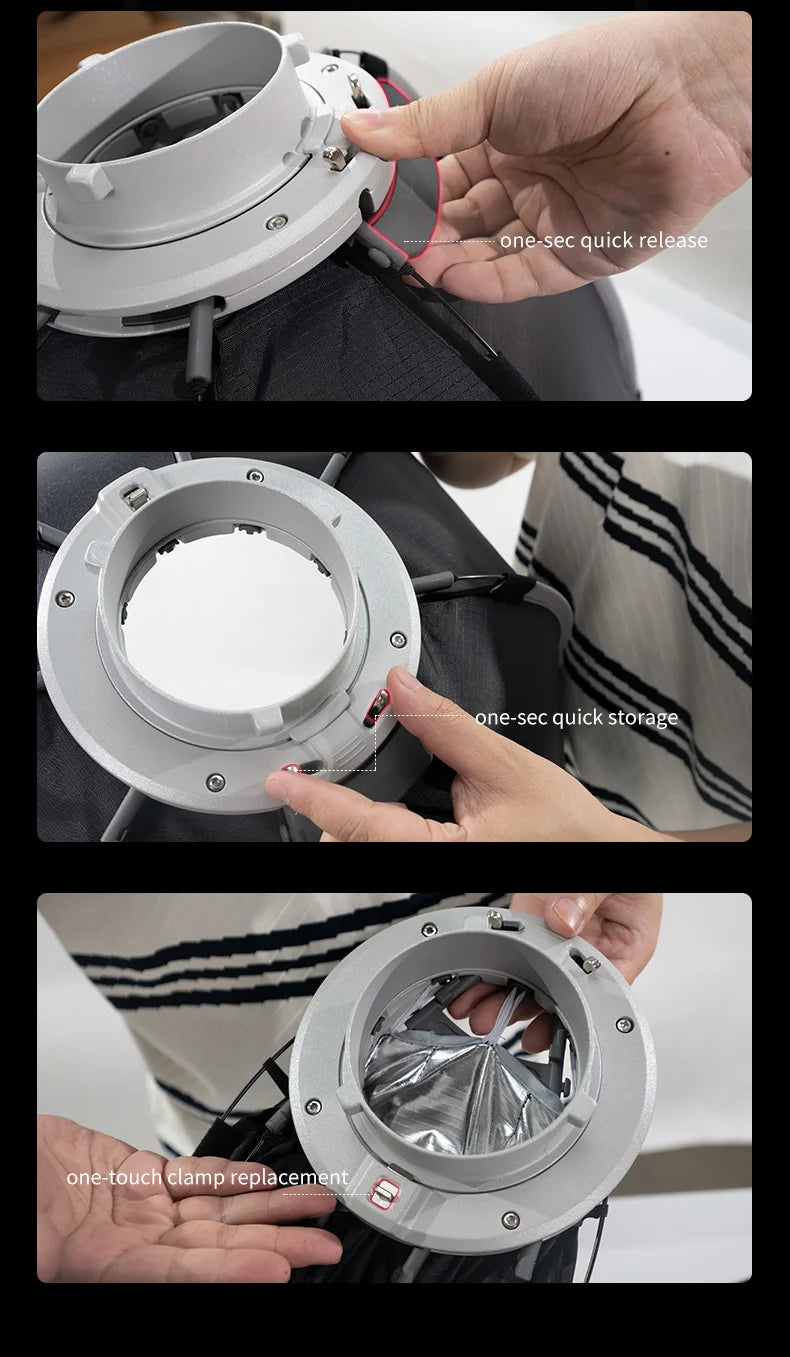 one-sec quick release

one-sec quick storage

one-touch clamp replacement