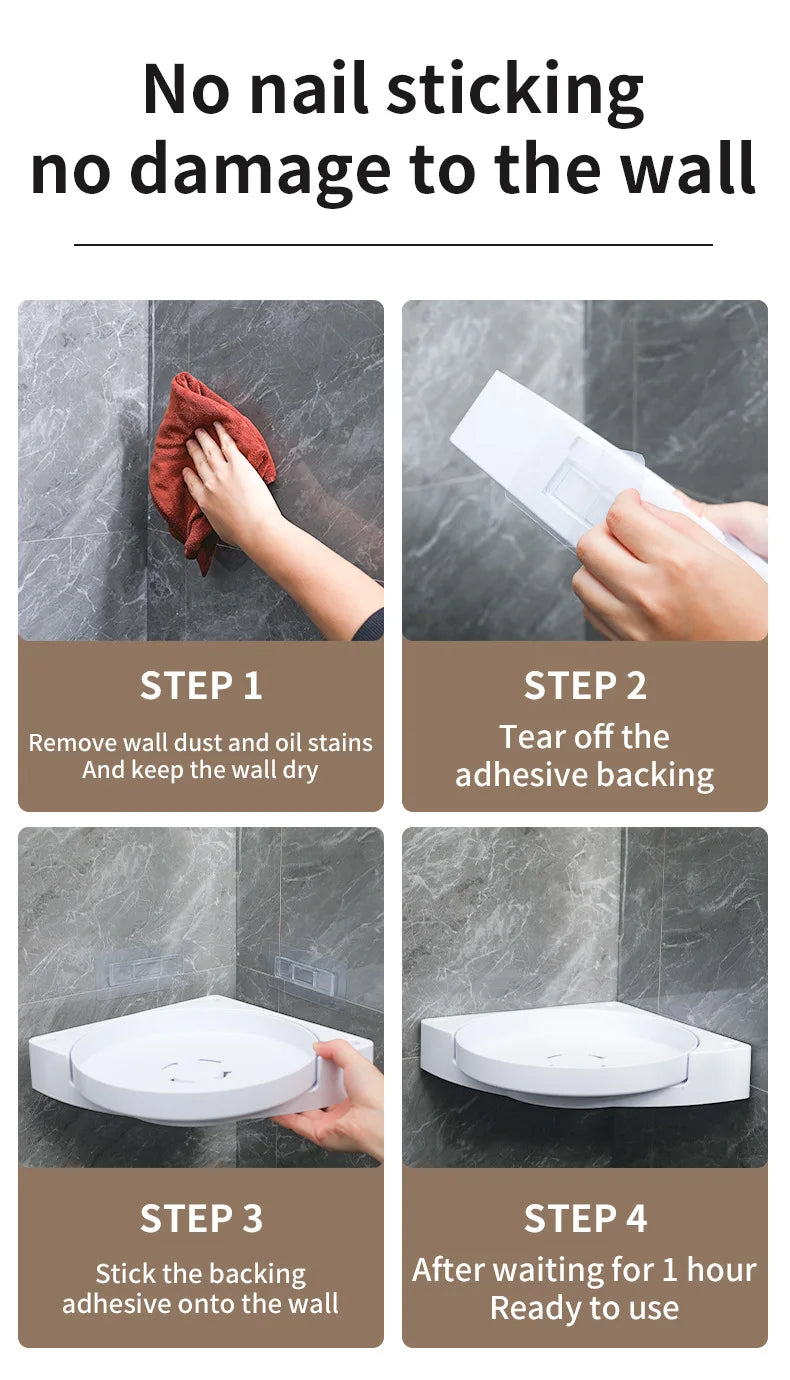 No nail sticking
no damage to the wall

STEP 1
Remove wall dust and oil stains
And keep the wall dry

STEP 2
Tear off the
adhesive backing

STEP 3
Stick the backing
adhesive onto the wall

STEP 4
After waiting for 1 hour
Ready to use