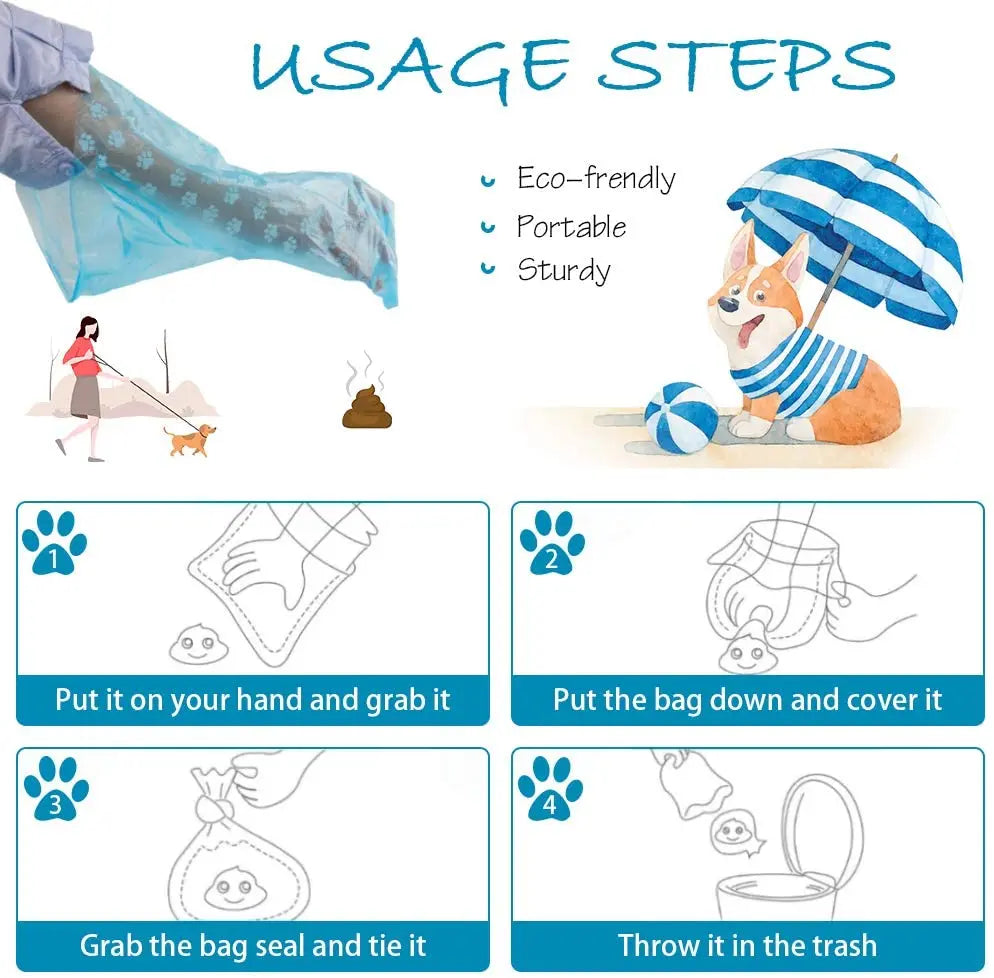 USAGE STEPS

Eco-frendly
Portable
Sturdy

1
Put it on your hand and grab it

2
Put the bag down and cover it

3
Grab the bag seal and tie it

4
Throw it in the trash