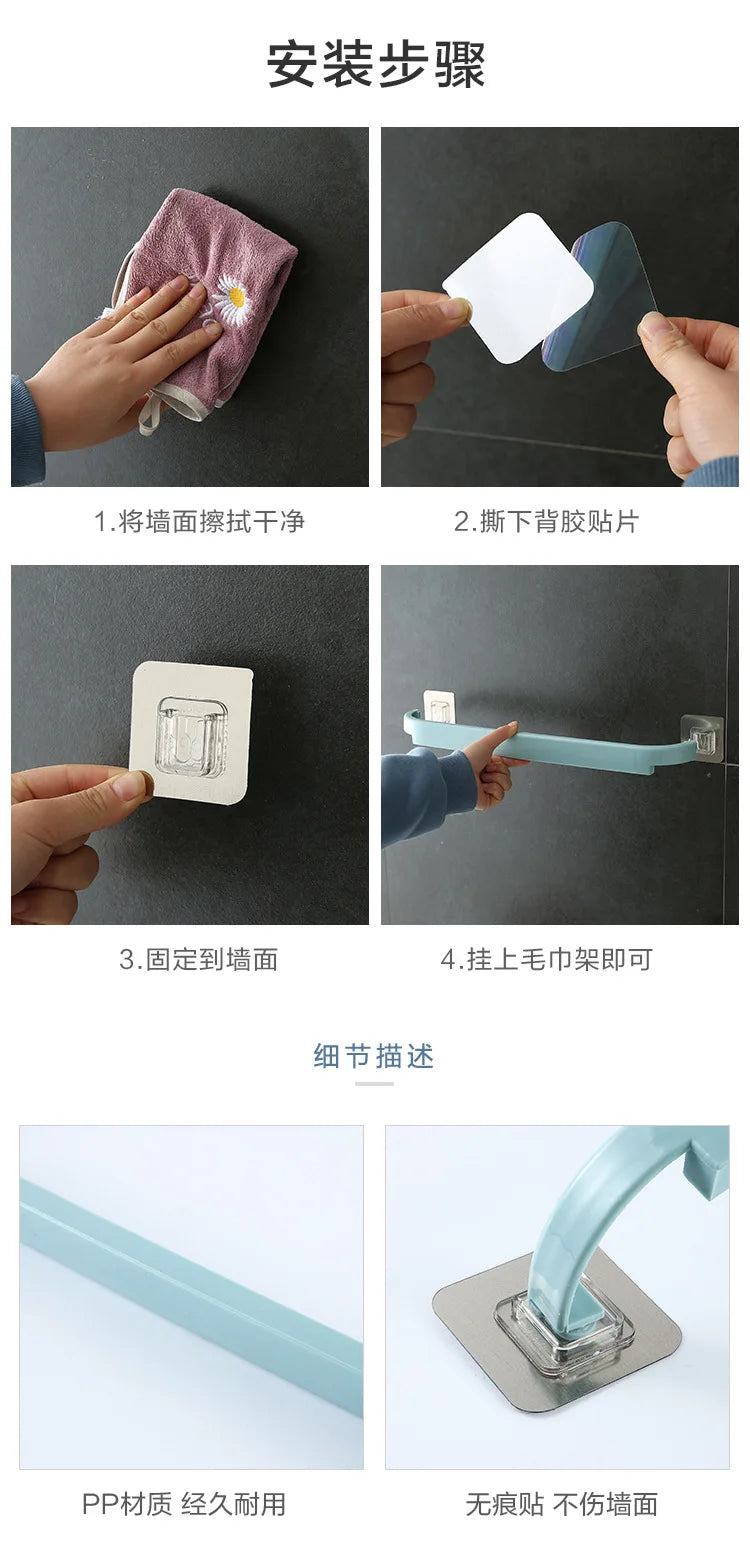 安装步骤

1.将墙面擦拭干净

2.撕下背胶贴片

3.固定到墙面

4.挂上毛巾架即可

细节描述

PP材质 经久耐用

无痕贴 不伤墙面