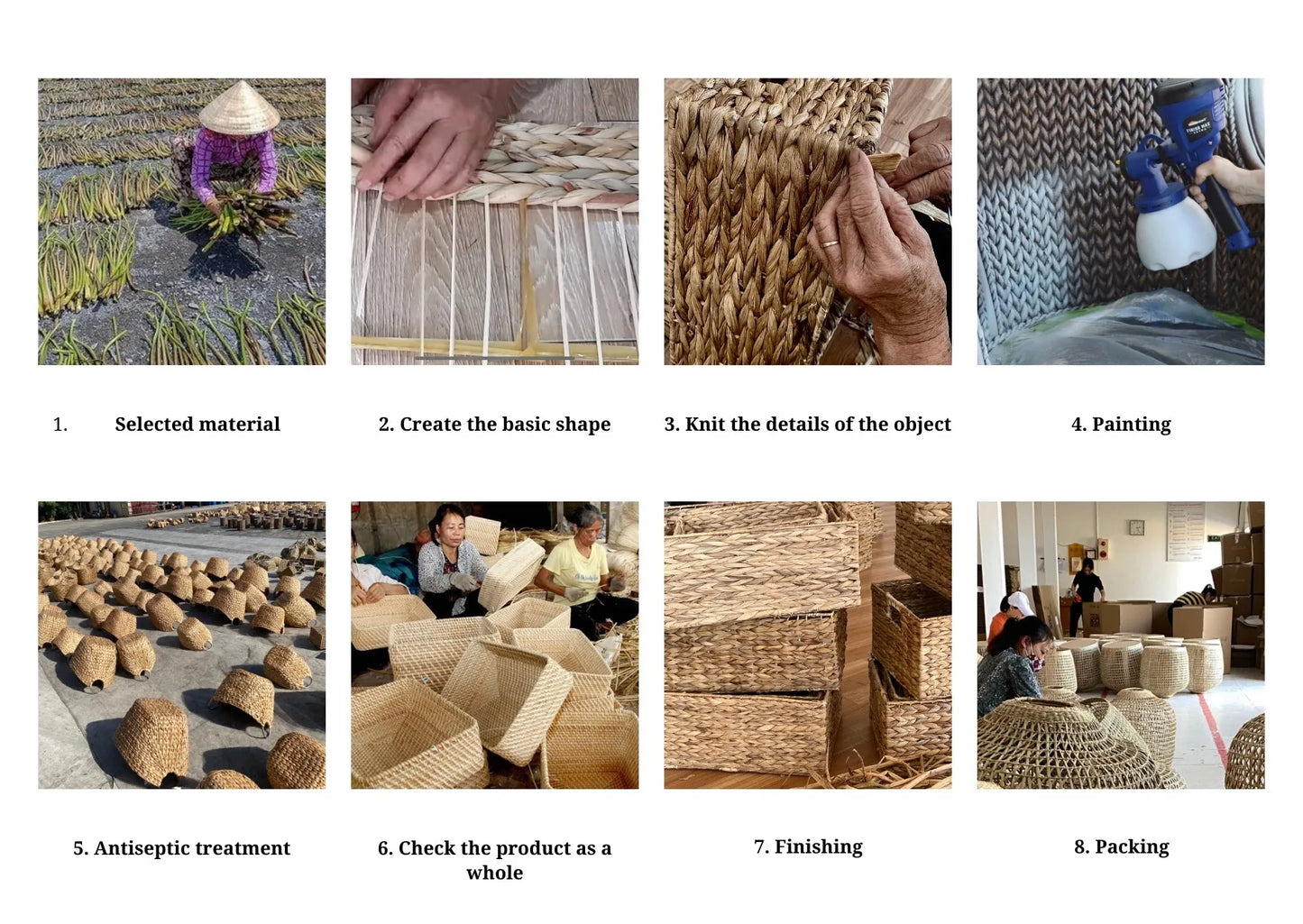 1. Selected material

2. Create the basic shape

3. Knit the details of the object

4. Painting

5. Antiseptic treatment

6. Check the product as a whole

7. Finishing

8. Packing