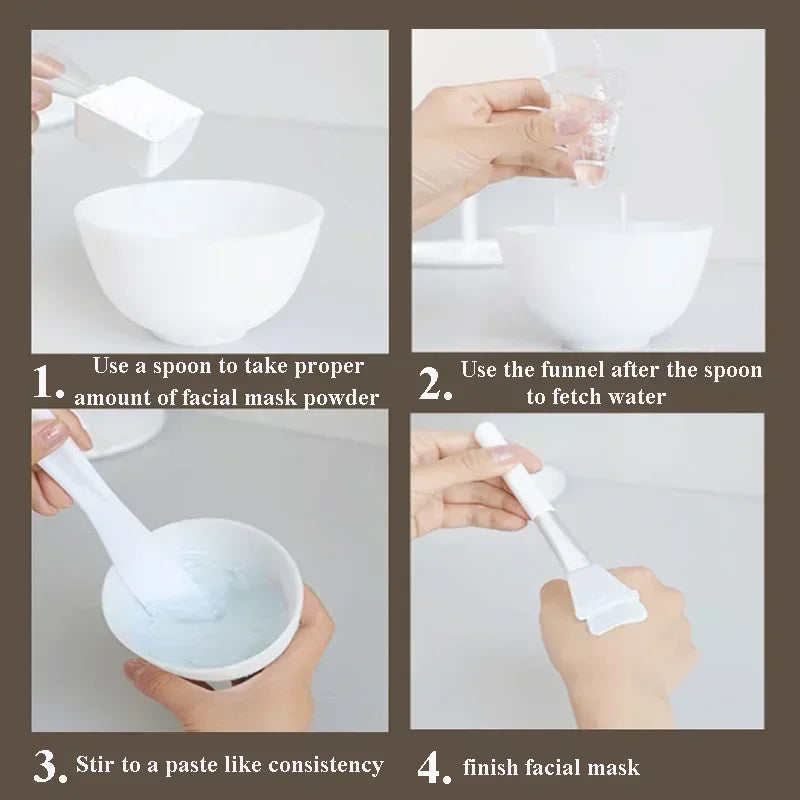 1. Use a spoon to take proper amount of facial mask powder

2. Use the funnel after the spoon to fetch water

3. Stir to a paste like consistency

4. finish facial mask