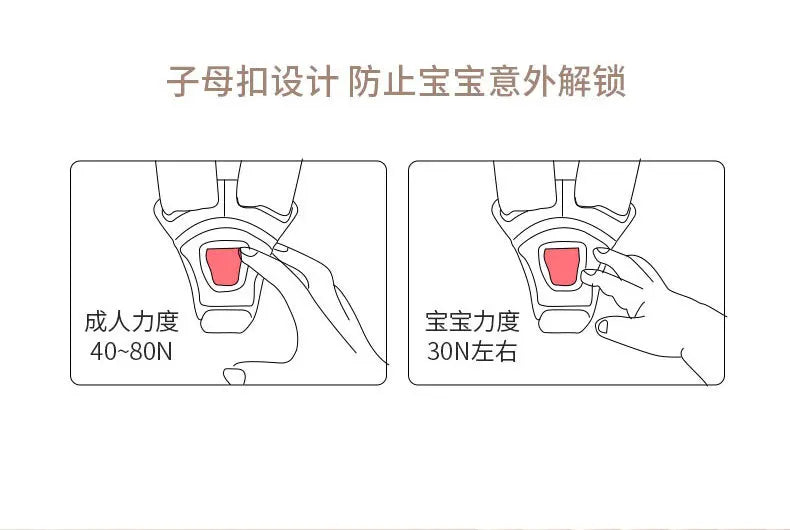 子母扣设计 防止宝宝意外解锁

成人力度
40~80N

宝宝力度
30N左右