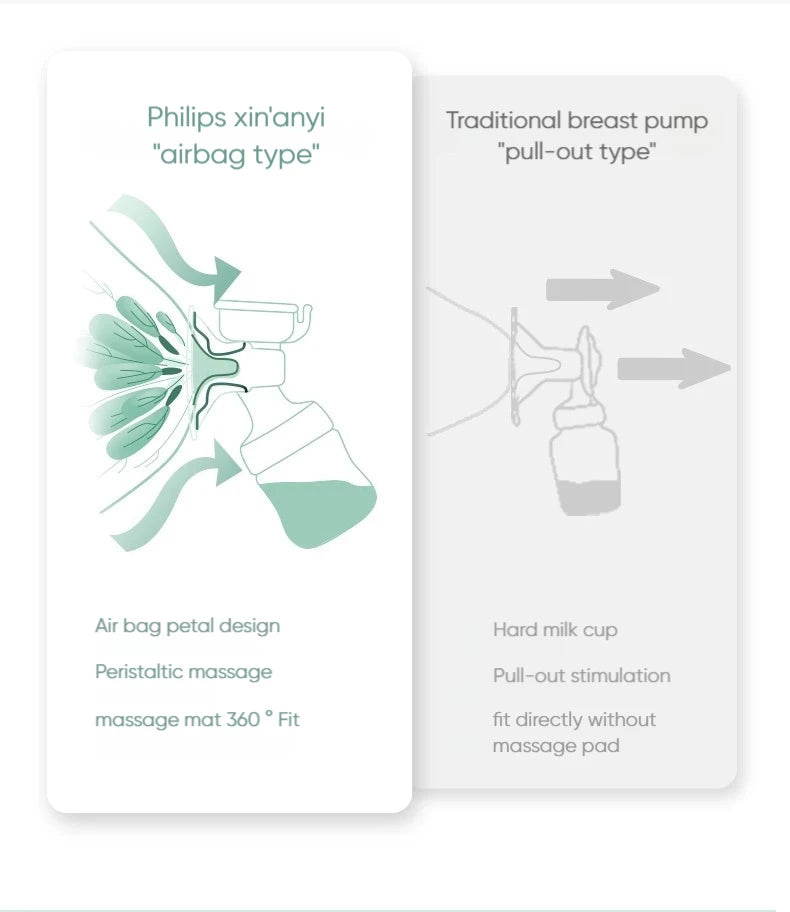 Philips xin'anyi
"airbag type"

Air bag petal design

Peristaltic massage

massage mat 360 ° Fit

Traditional breast pump
"pull-out type"

Hard milk cup

Pull-out stimulation

fit directly without massage pad