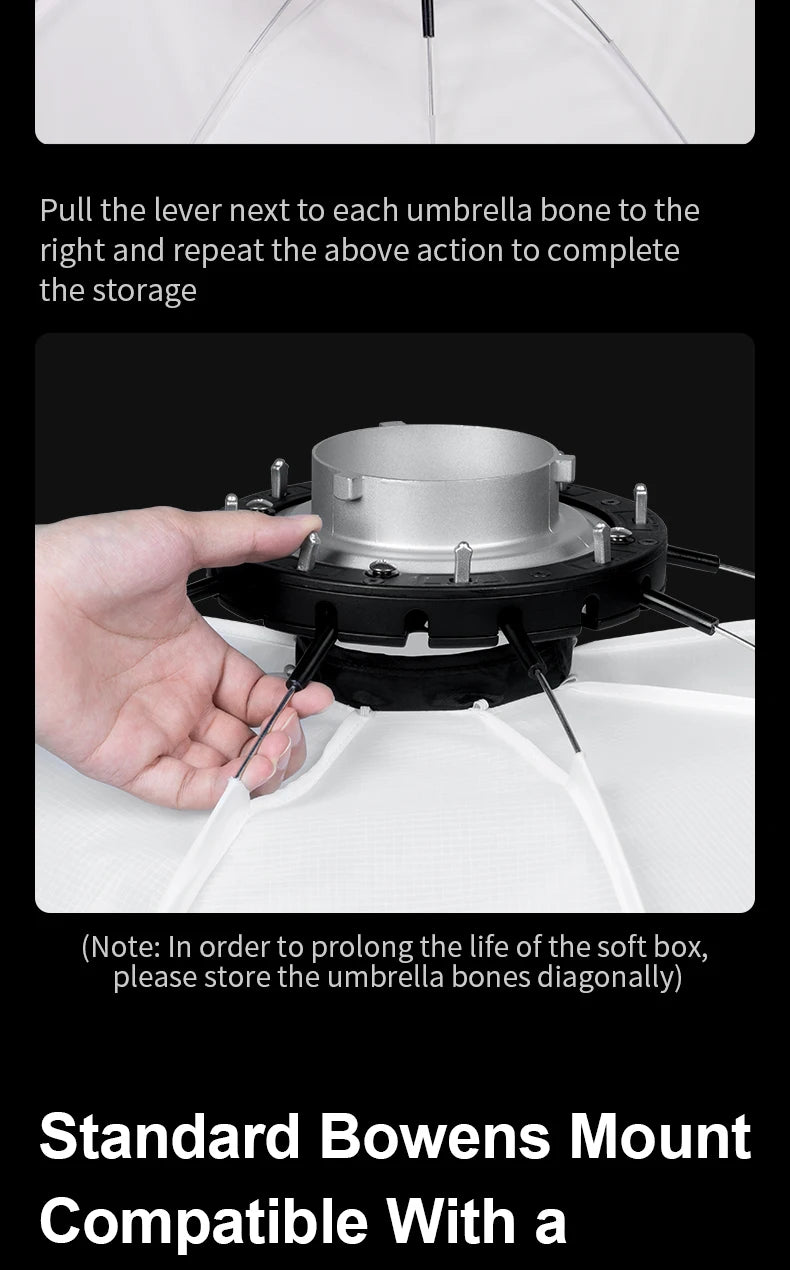 Pull the lever next to each umbrella bone to the right and repeat the above action to complete the storage

(Note: In order to prolong the life of the soft box, please store the umbrella bones diagonally)

Standard Bowens Mount Compatible With a