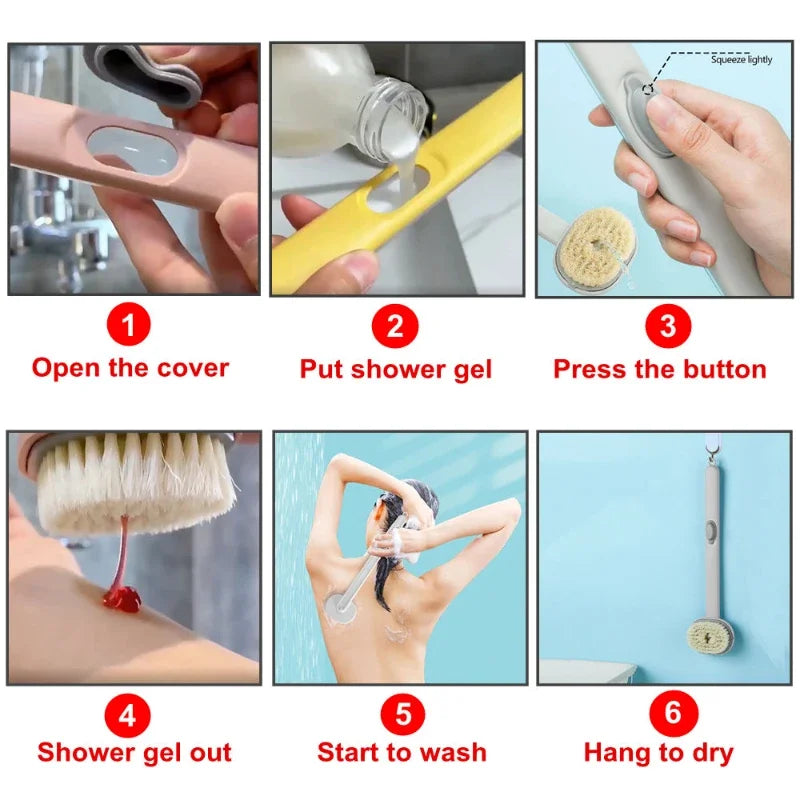 Squeeze lightly

1
Open the cover

2
Put shower gel

3
Press the button

4
Shower gel out

5
Start to wash

6
Hang to dry