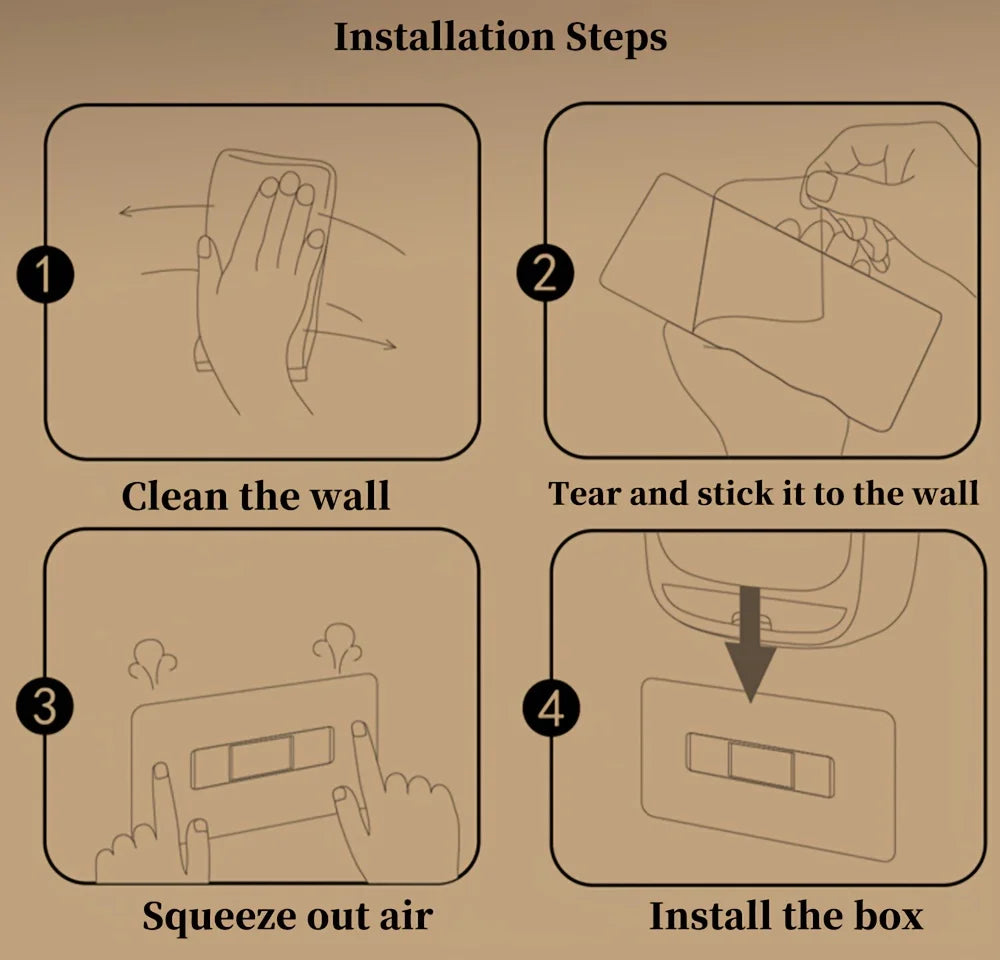 Installation Steps

1

Clean the wall

2

Tear and stick it to the wall

3

Squeeze out air

4

Install the box