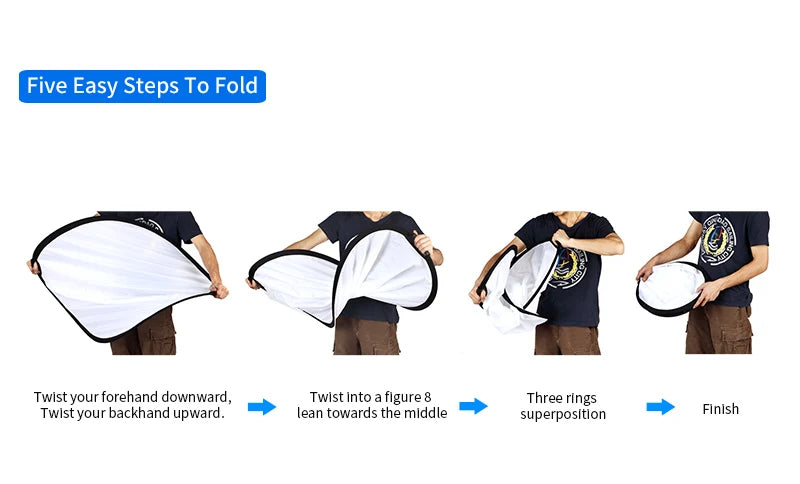 Five Easy Steps To Fold

Twist your forehand downward, Twist your backhand upward.

Twist into a figure 8 lean towards the middle

Three rings superposition

Finish