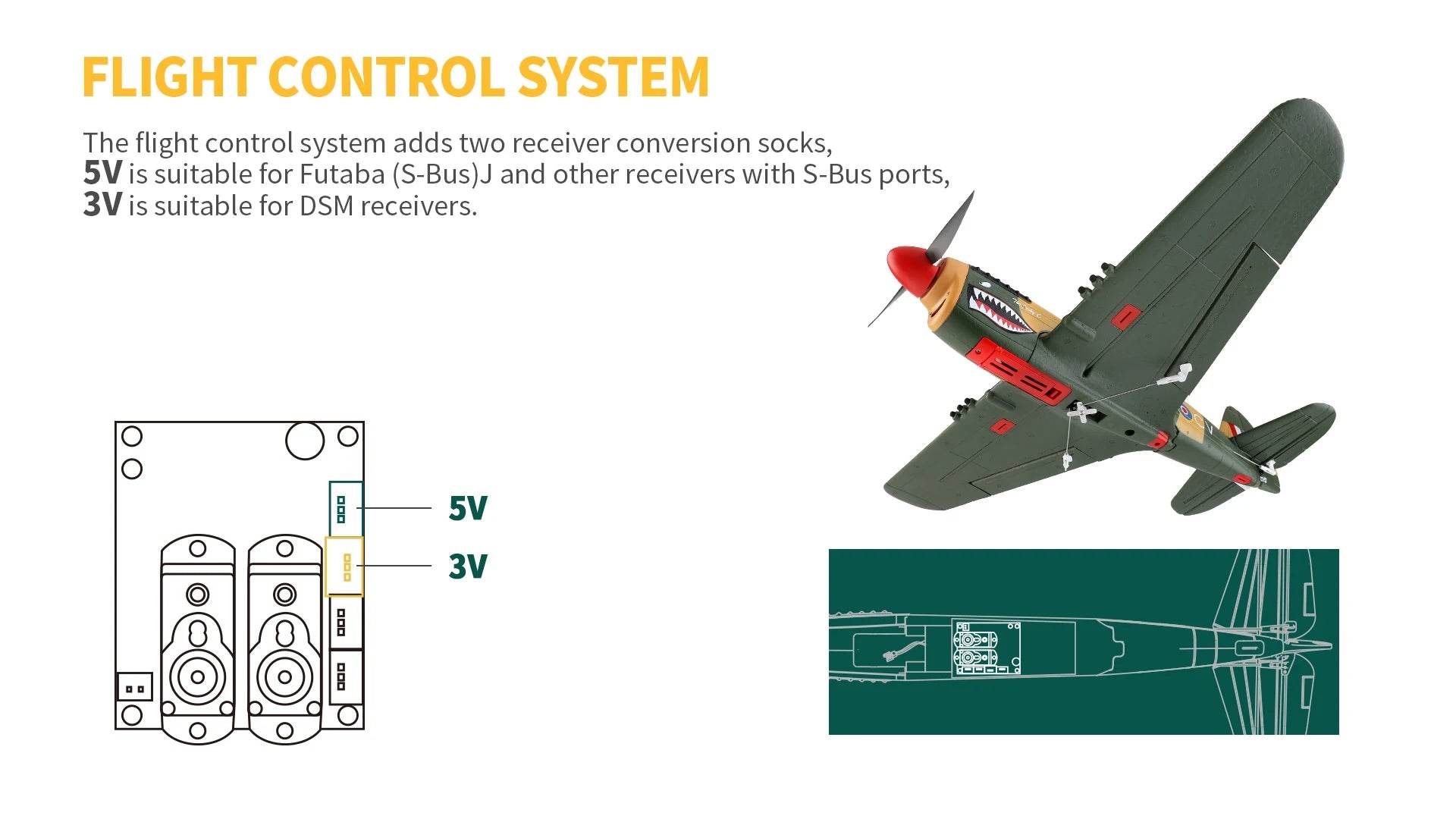 FLIGHT CONTROL SYSTEM

The flight control system adds two receiver conversion socks,
5V is suitable for Futaba (S-Bus)J and other receivers with S-Bus ports,
3V is suitable for DSM receivers.

5V

3V