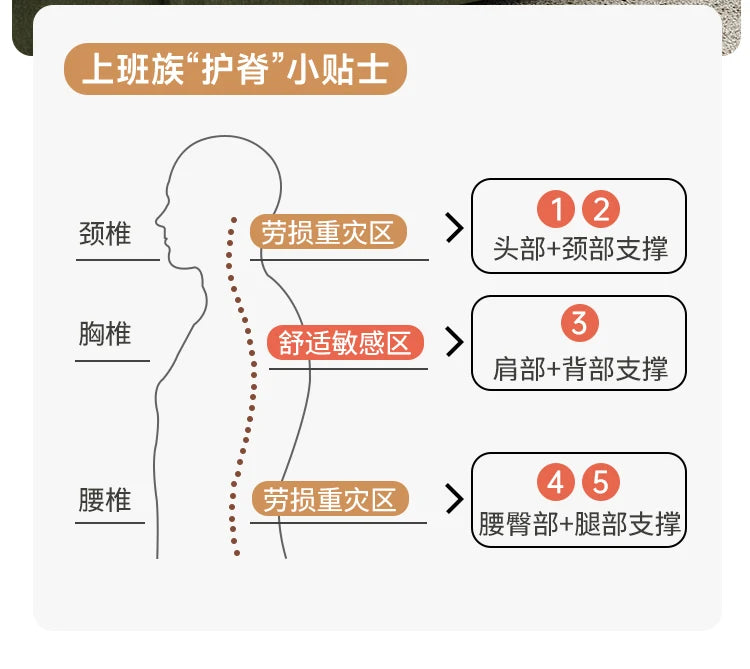 上班族“护脊”小贴士

颈椎
劳损重灾区
1 2
头部+颈部支撑

胸椎
舒适敏感区
3
肩部+背部支撑

腰椎
劳损重灾区
4 5
腰臀部+腿部支撑