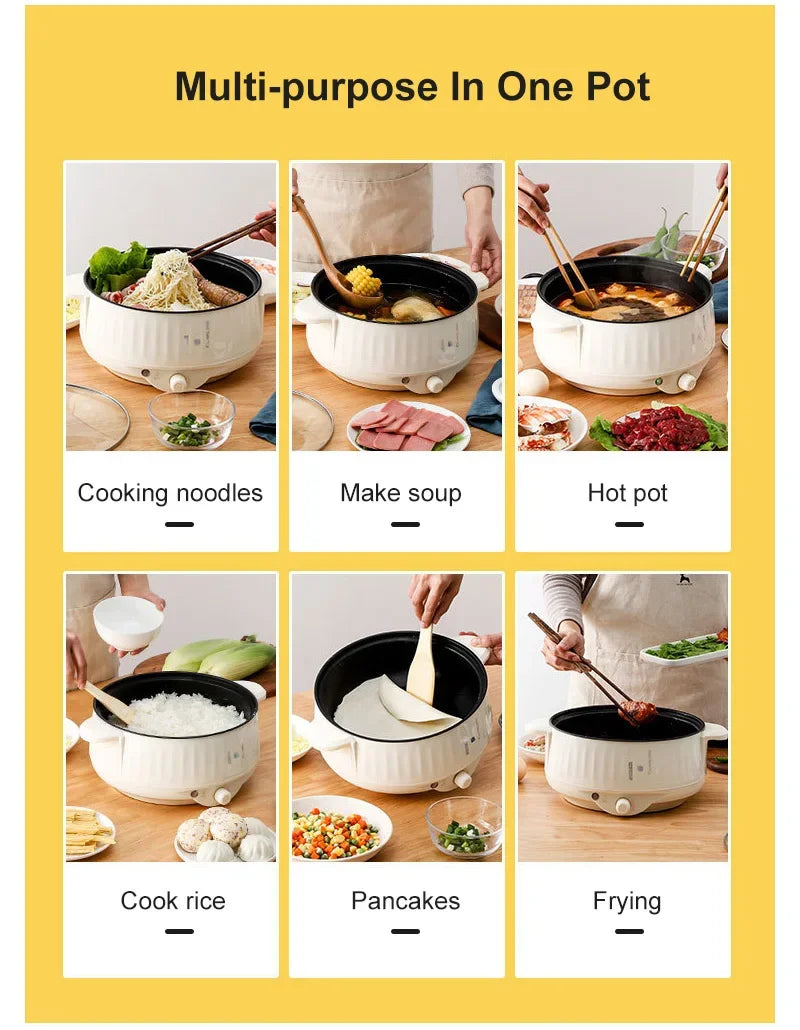 Multi-purpose In One Pot

Cooking noodles

Make soup

Hot pot

Cook rice

Pancakes

Frying