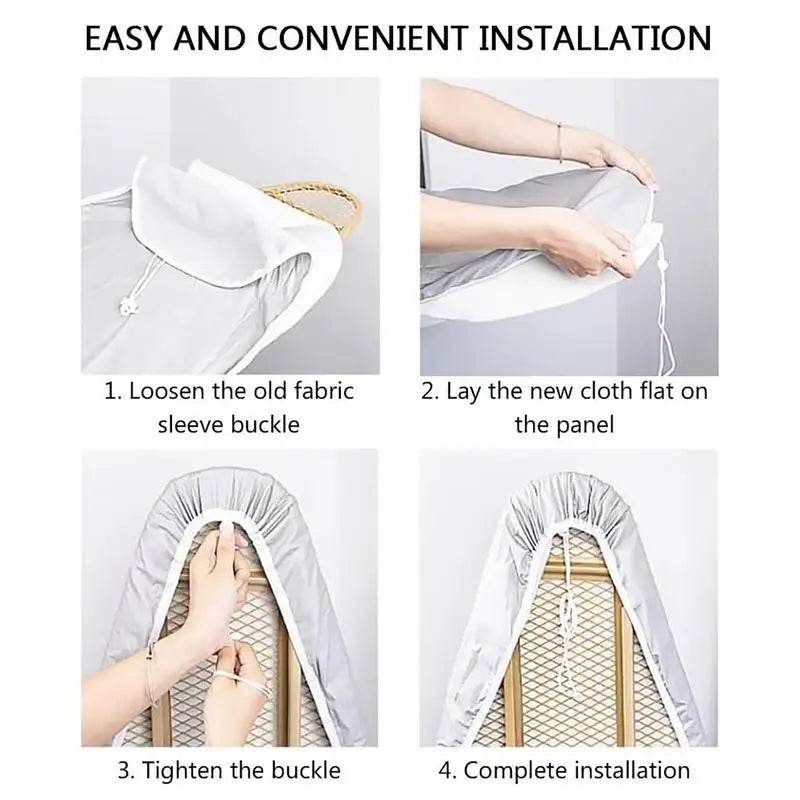 EASY AND CONVENIENT INSTALLATION

1. Loosen the old fabric sleeve buckle

2. Lay the new cloth flat on the panel

3. Tighten the buckle

4. Complete installation