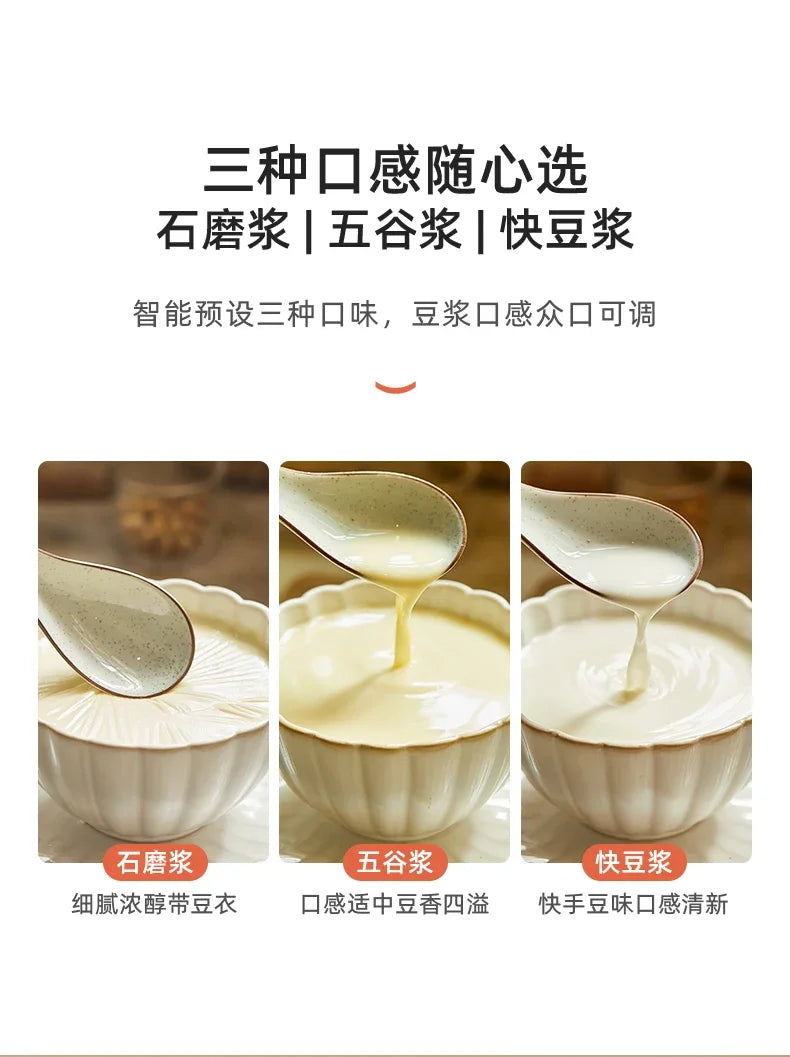 三种口感随心选
石磨浆 | 五谷浆 | 快豆浆

智能预设三种口味，豆浆口感众口可调

石磨浆
细腻浓醇带豆衣

五谷浆
口感适中豆香四溢

快豆浆
快手豆味口感清新