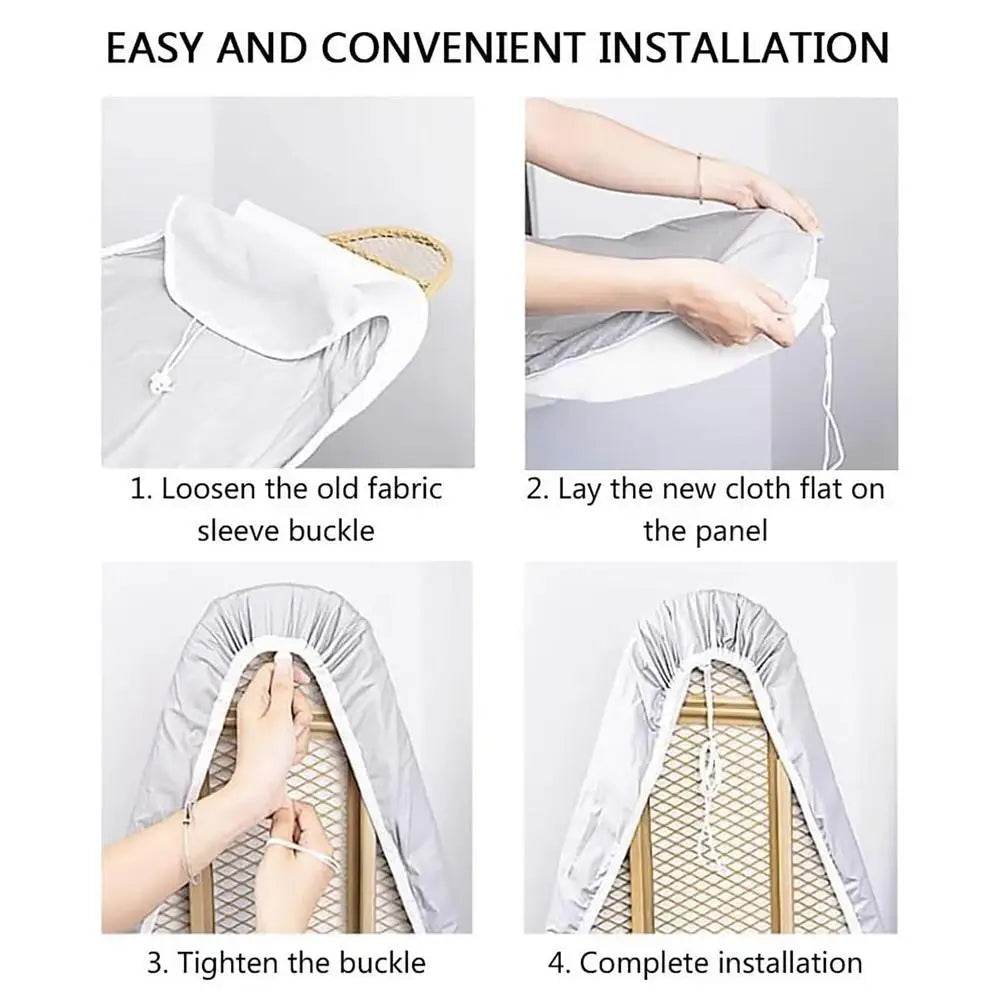 EASY AND CONVENIENT INSTALLATION

1. Loosen the old fabric sleeve buckle

2. Lay the new cloth flat on the panel

3. Tighten the buckle

4. Complete installation