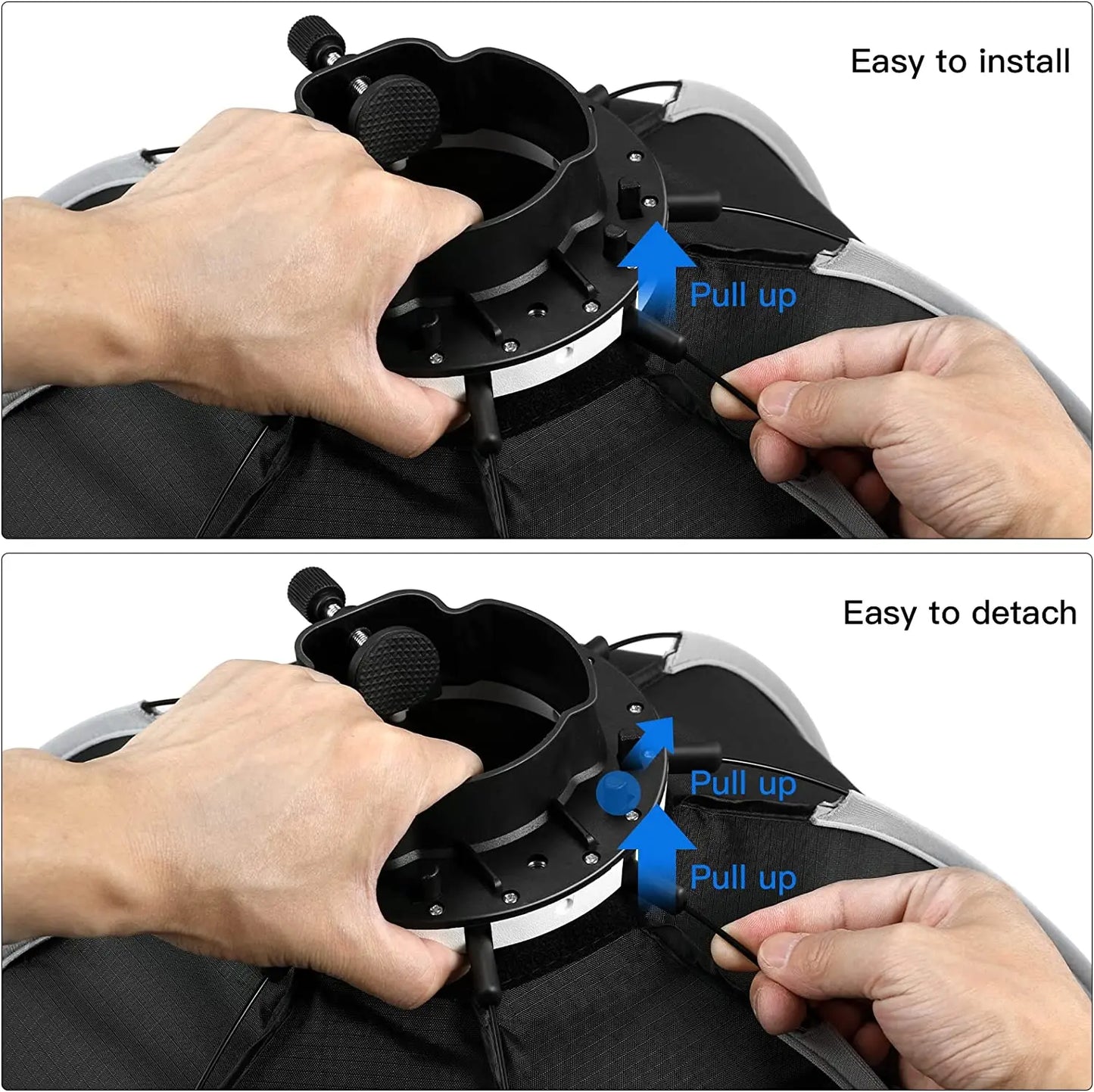 Easy to install

Pull up

Easy to detach

Pull up

Pull up