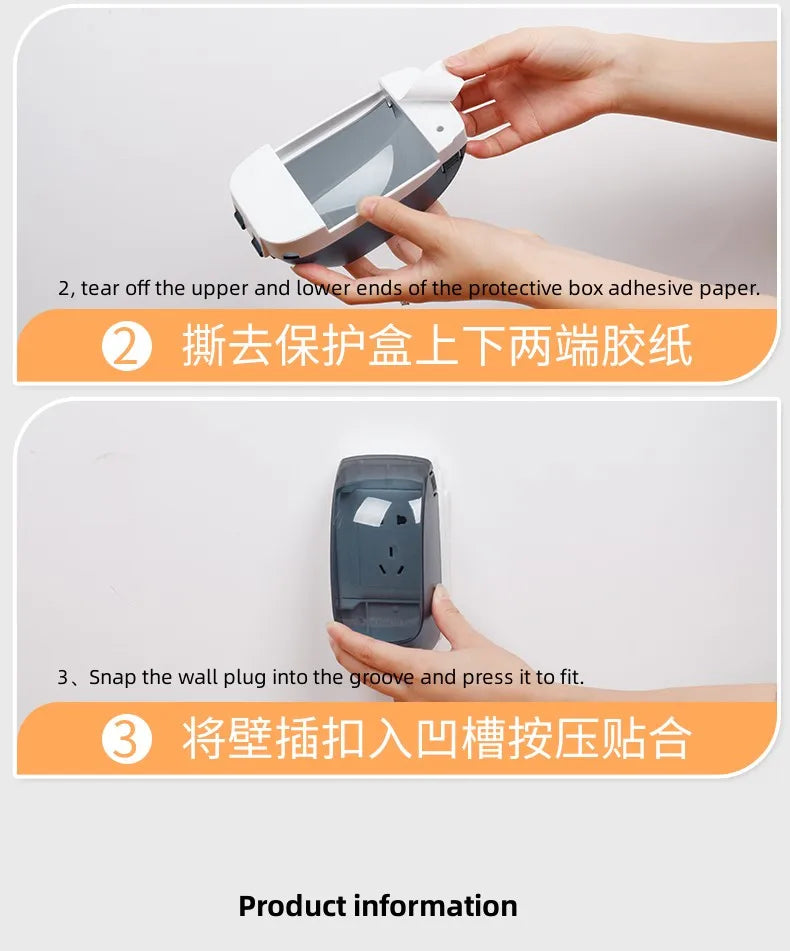 2, tear off the upper and lower ends of the protective box adhesive paper.

② 撕去保护盒上下两端胶纸

3、Snap the wall plug into the groove and press it to fit.

③ 将壁插扣入凹槽按压贴合

Product information