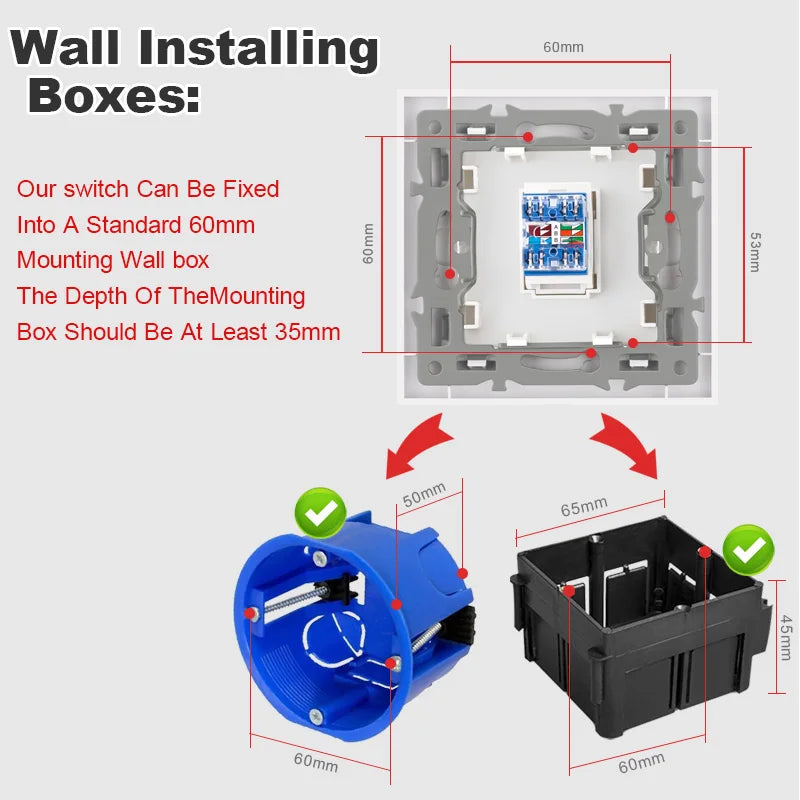 Wall Installing Boxes:

Our switch Can Be Fixed Into A Standard 60mm Mounting Wall box The Depth Of TheMounting Box Should Be At Least 35mm

60mm

60mm

53mm

50mm

60mm

65mm

45mm

60mm