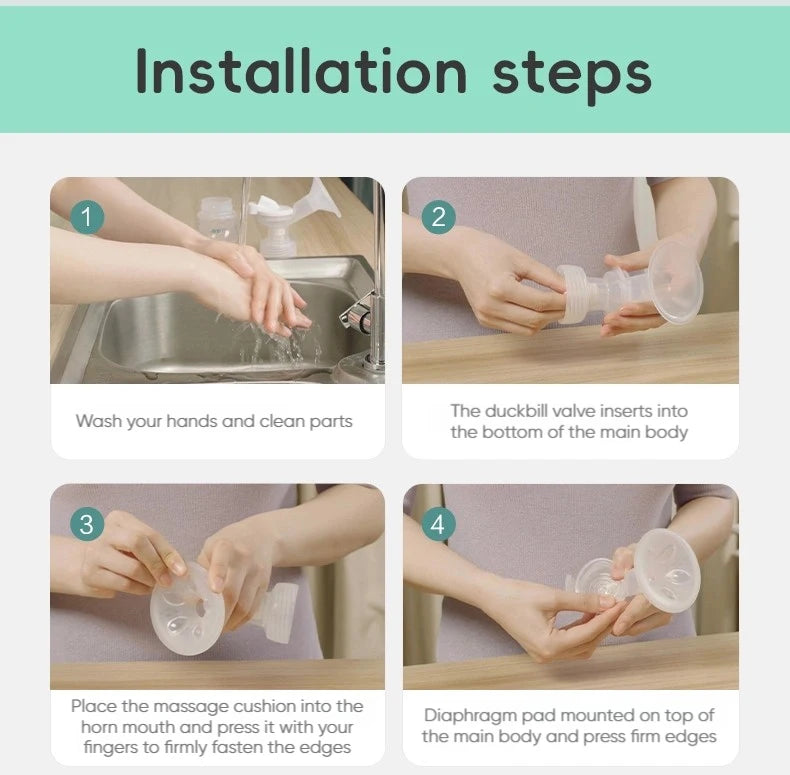 Installation steps

1

Wash your hands and clean parts

2

The duckbill valve inserts into the bottom of the main body

3

Place the massage cushion into the horn mouth and press it with your fingers to firmly fasten the edges

4

Diaphragm pad mounted on top of the main body and press firm edges