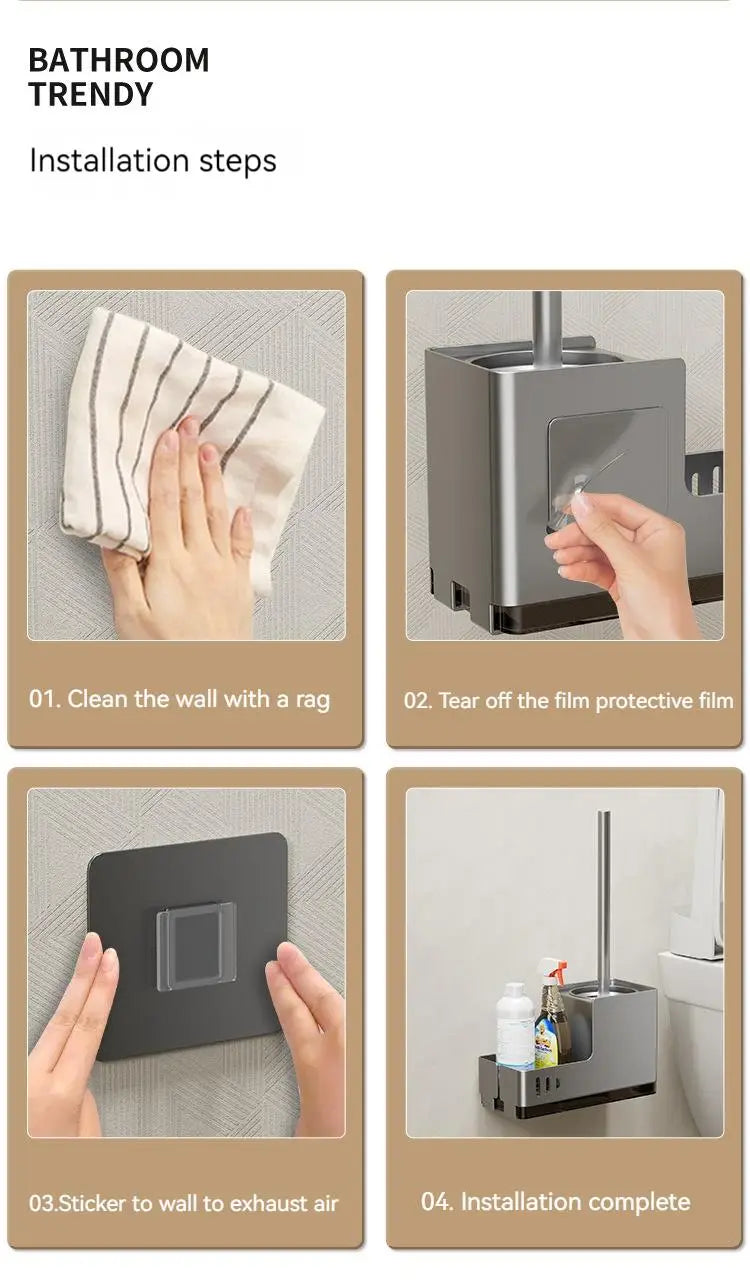 BATHROOM
TRENDY

Installation steps

01. Clean the wall with a rag

02. Tear off the film protective film

03.Sticker to wall to exhaust air

04. Installation complete