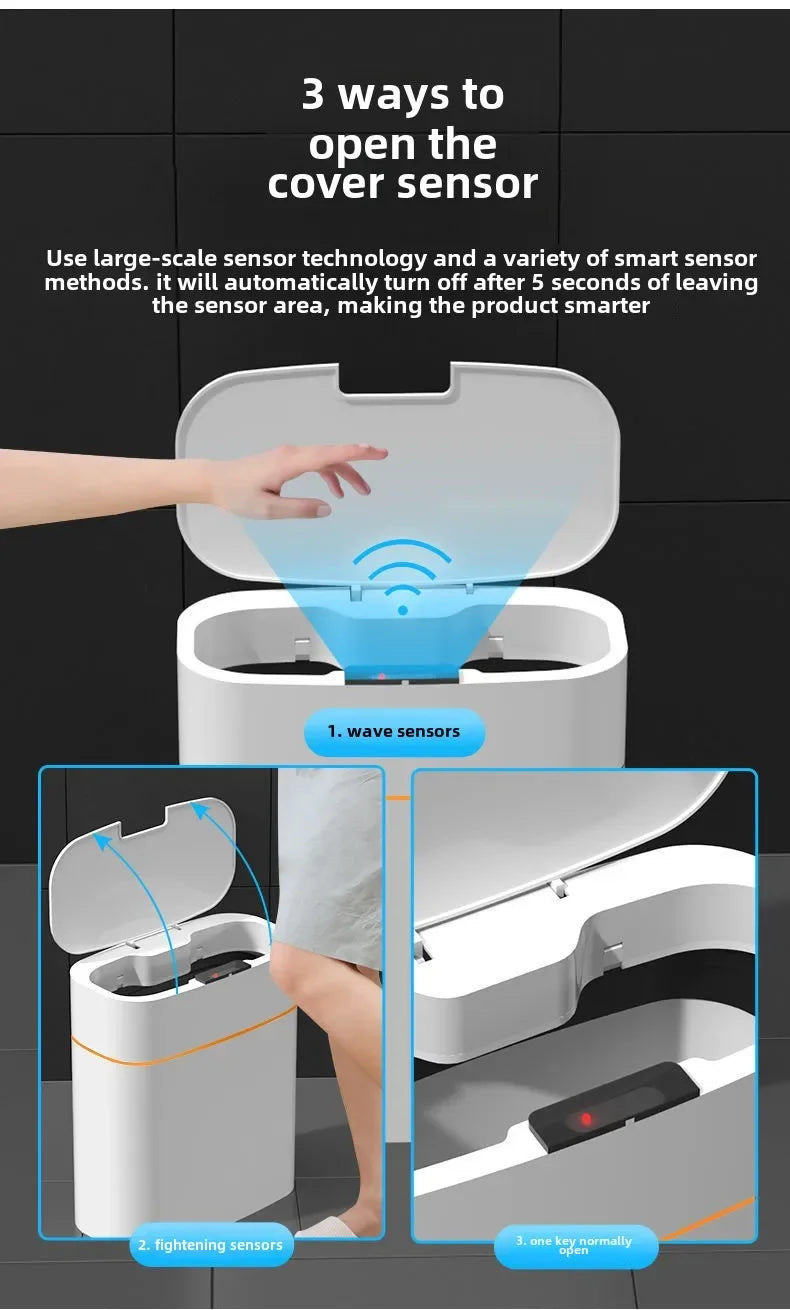 3 ways to open the cover sensor

Use large-scale sensor technology and a variety of smart sensor methods. it will automatically turn off after 5 seconds of leaving the sensor area, making the product smarter

1. wave sensors

2. fightening sensors

3. one key normally open