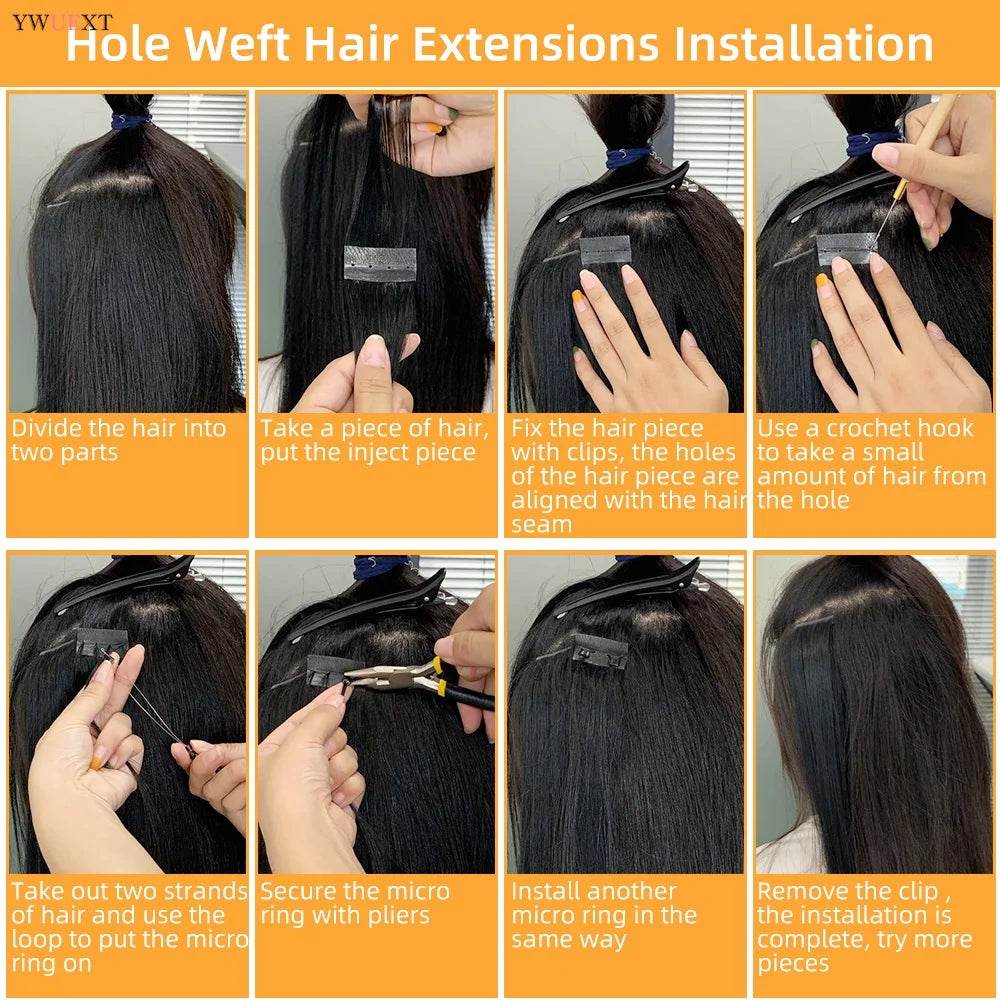 YWUEXT
Hole Weft Hair Extensions Installation

Divide the hair into two parts

Take a piece of hair, put the inject piece

Fix the hair piece with clips, the holes of the hair piece are aligned with the hair seam

Use a crochet hook to take a small amount of hair from the hole

Take out two strands of hair and use the loop to put the micro ring on

Secure the micro ring with pliers

Install another micro ring in the same way

Remove the clip , the installation is complete, try more pieces