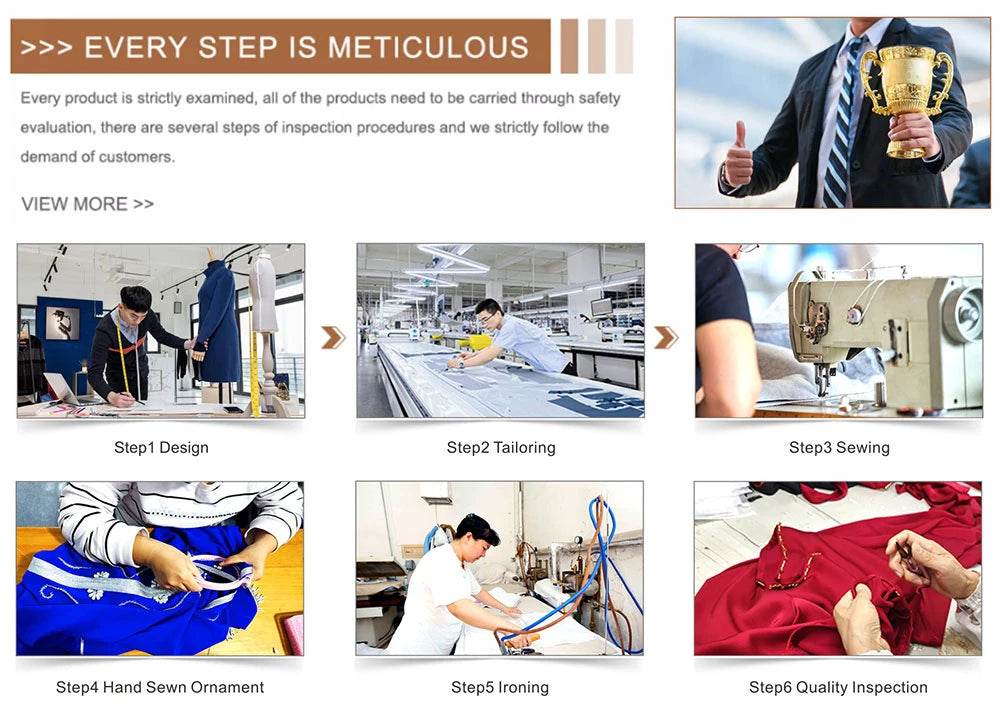 >>> EVERY STEP IS METICULOUS

Every product is strictly examined, all of the products need to be carried through safety evaluation, there are several steps of inspection procedures and we strictly follow the demand of customers.

VIEW MORE >>

Step1 Design

Step2 Tailoring

Step3 Sewing

Step4 Hand Sewn Ornament

Step5 Ironing

Step6 Quality Inspection