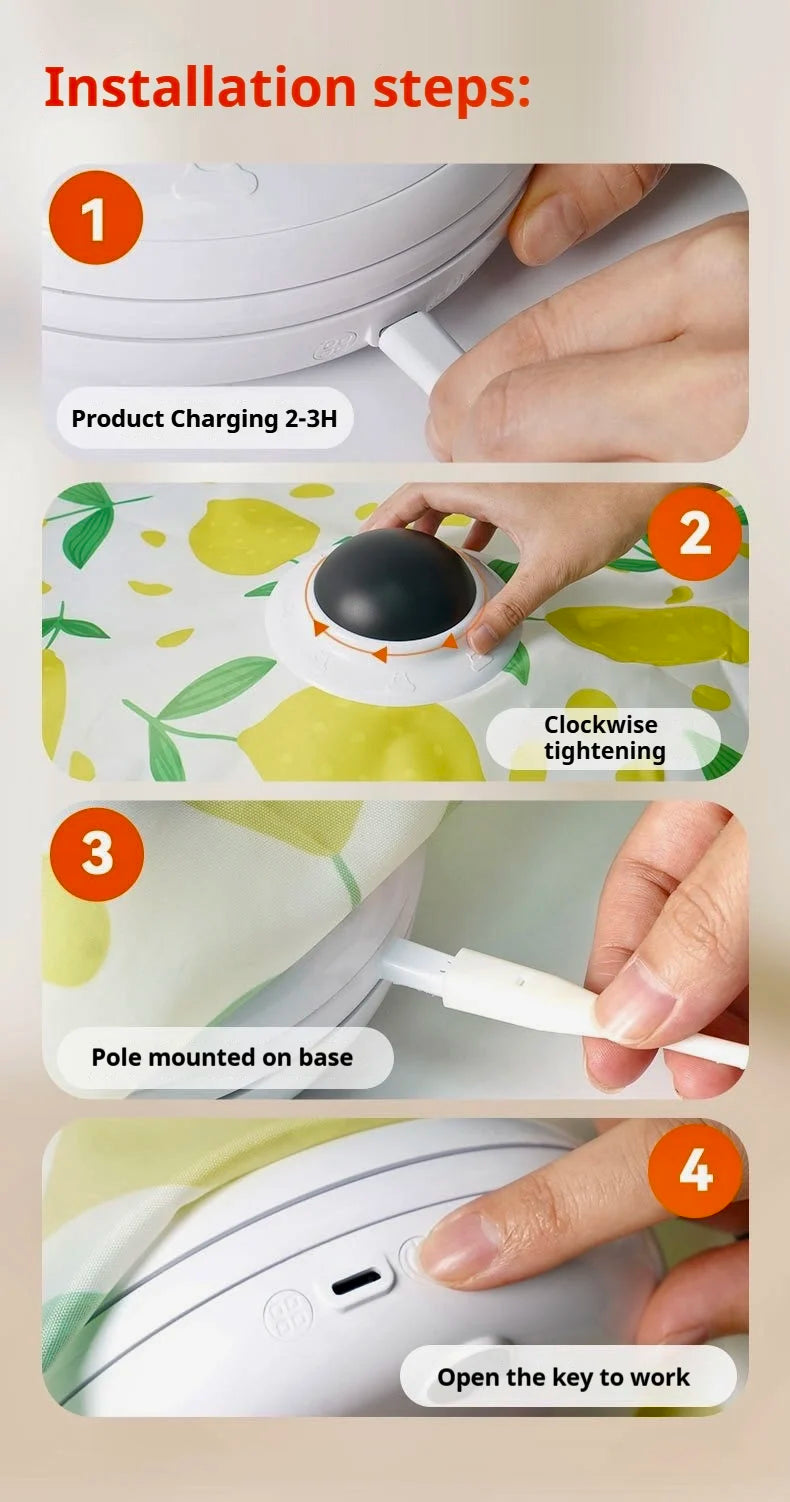 Installation steps:

1

Product Charging 2-3H

2

Clockwise tightening

3

Pole mounted on base

4

Open the key to work