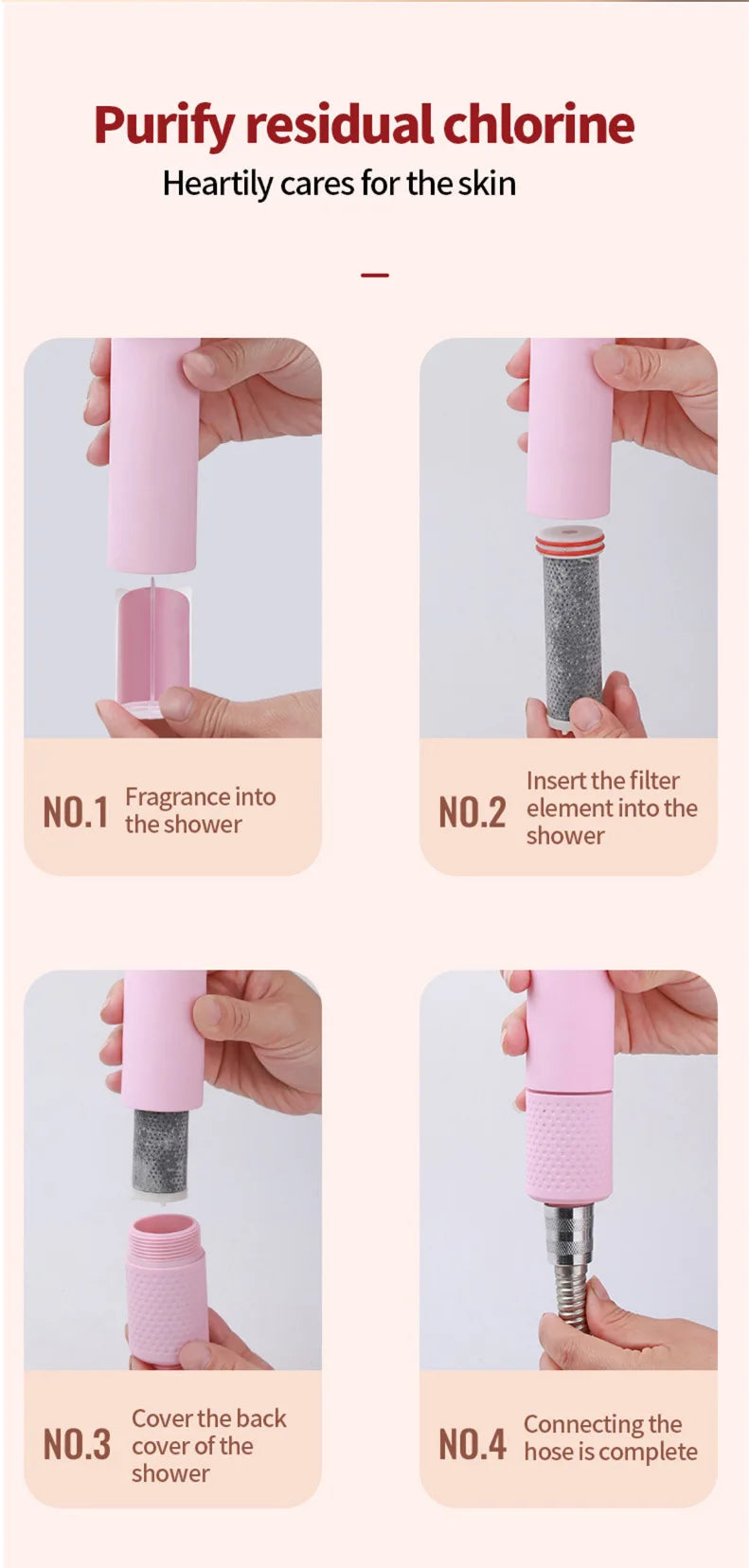 Purify residual chlorine

Heartily cares for the skin

NO.1 Fragrance into the shower

NO.2 Insert the filter element into the shower

NO.3 Cover the back cover of the shower

NO.4 Connecting the hose is complete