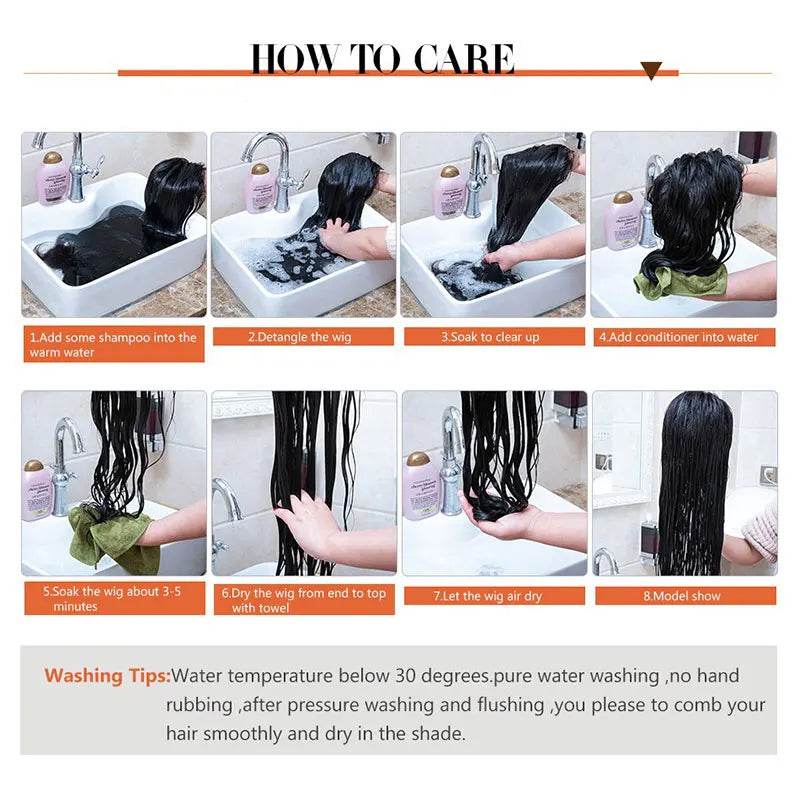 HOW TO CARE

1.Add some shampoo into the warm water

2.Detangle the wig

3.Soak to clear up

4.Add conditioner into water

5.Soak the wig about 3-5 minutes

6.Dry the wig from end to top with towel

7.Let the wig air dry

8.Model show

Washing Tips:Water temperature below 30 degrees.pure water washing ,no hand rubbing ,after pressure washing and flushing ,you please to comb your hair smoothly and dry in the shade.