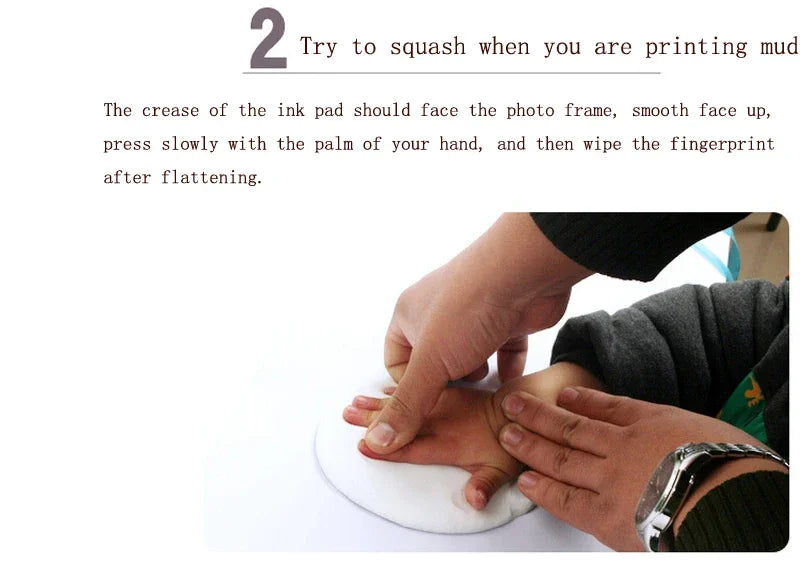 2 Try to squash when you are printing mud

The crease of the ink pad should face the photo frame, smooth face up, press slowly with the palm of your hand, and then wipe the fingerprint after flattening.