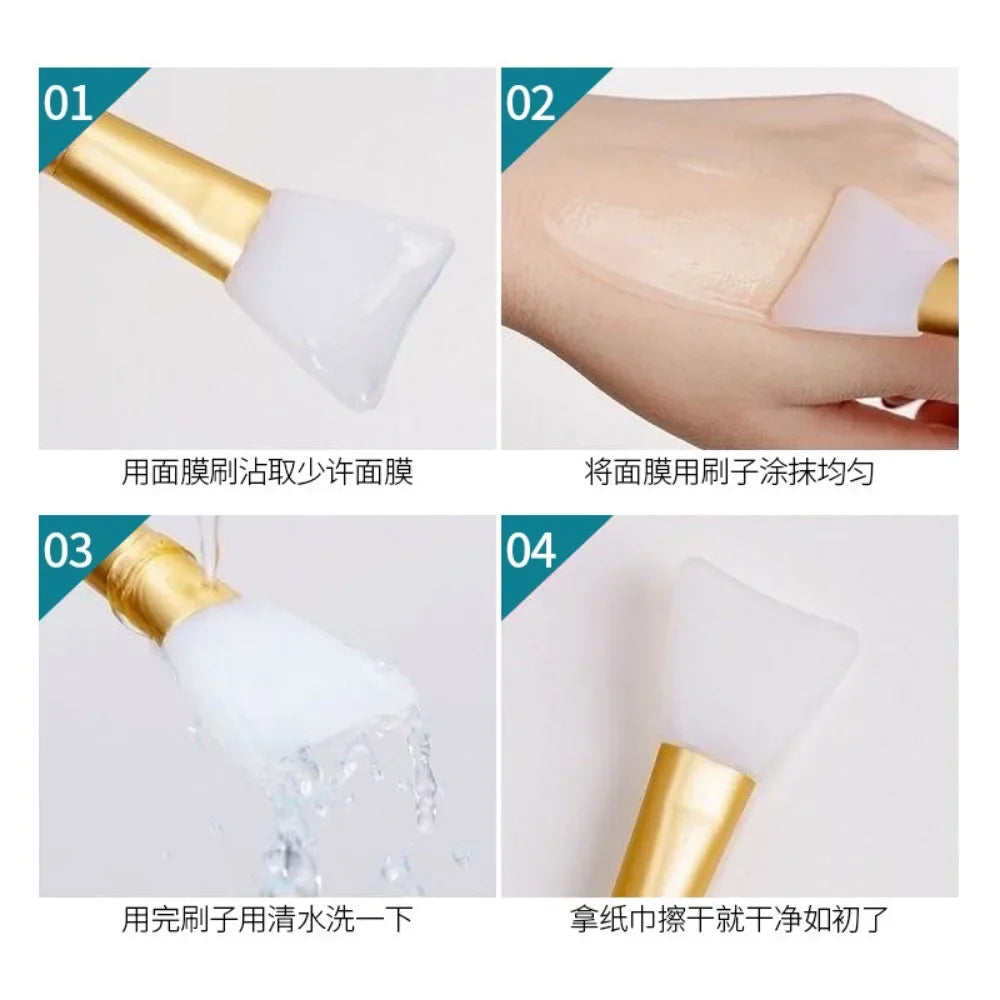 01

用面膜刷沾取少许面膜

02

将面膜用刷子涂抹均匀

03

用完刷子用清水洗一下

04

拿纸巾擦干就干净如初了