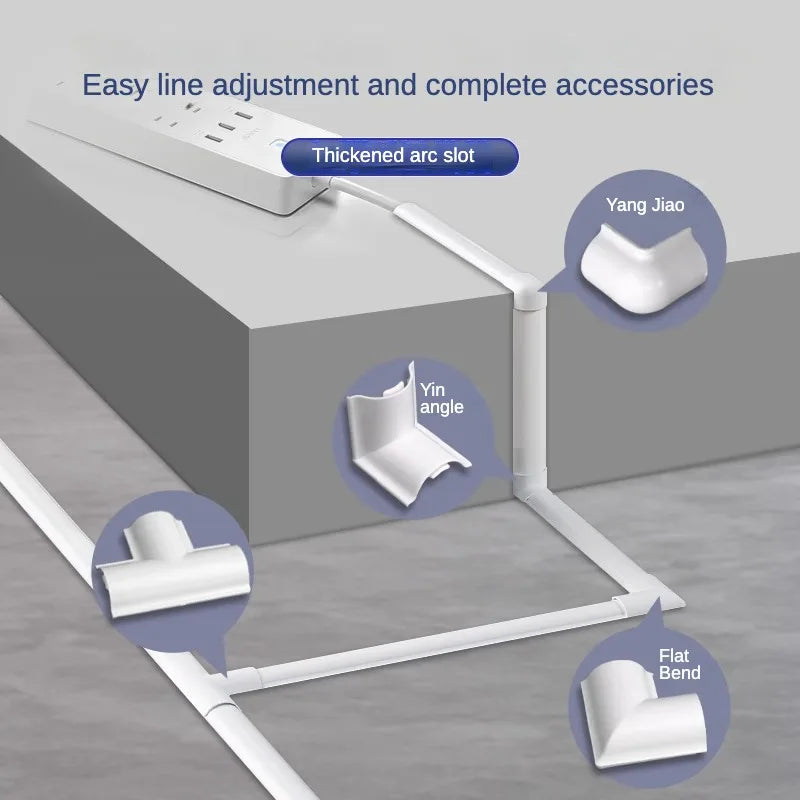 Easy line adjustment and complete accessories

Thickened arc slot

Yang Jiao

Yin angle

Flat Bend