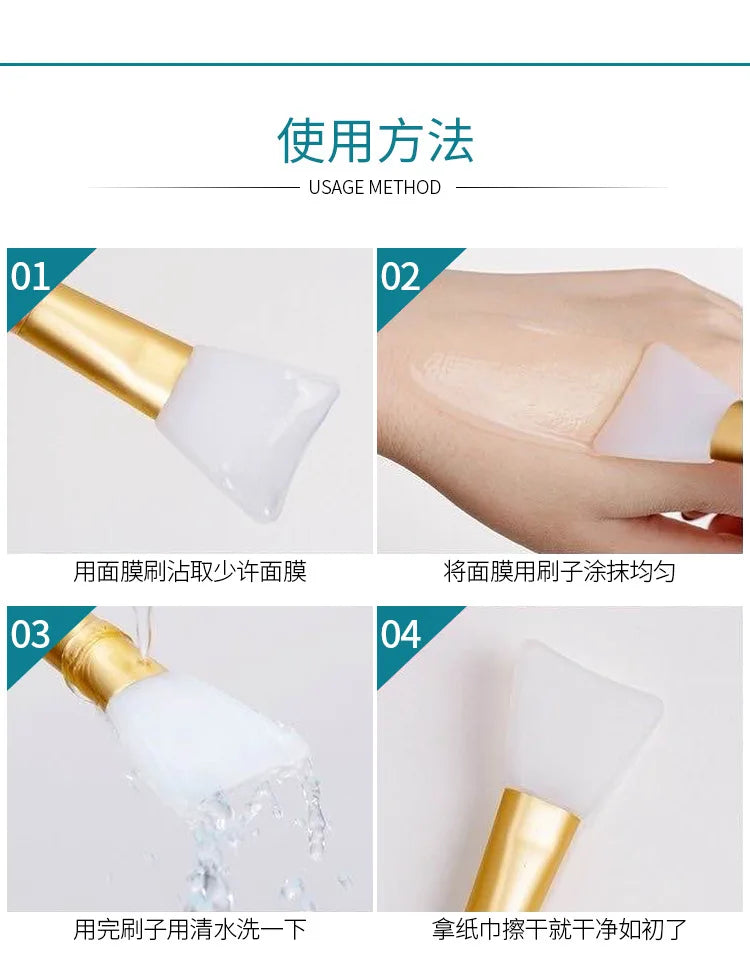 使用方法
USAGE METHOD

01
用面膜刷沾取少许面膜

02
将面膜用刷子涂抹均匀

03
用完刷子用清水洗一下

04
拿纸巾擦干就干净如初了