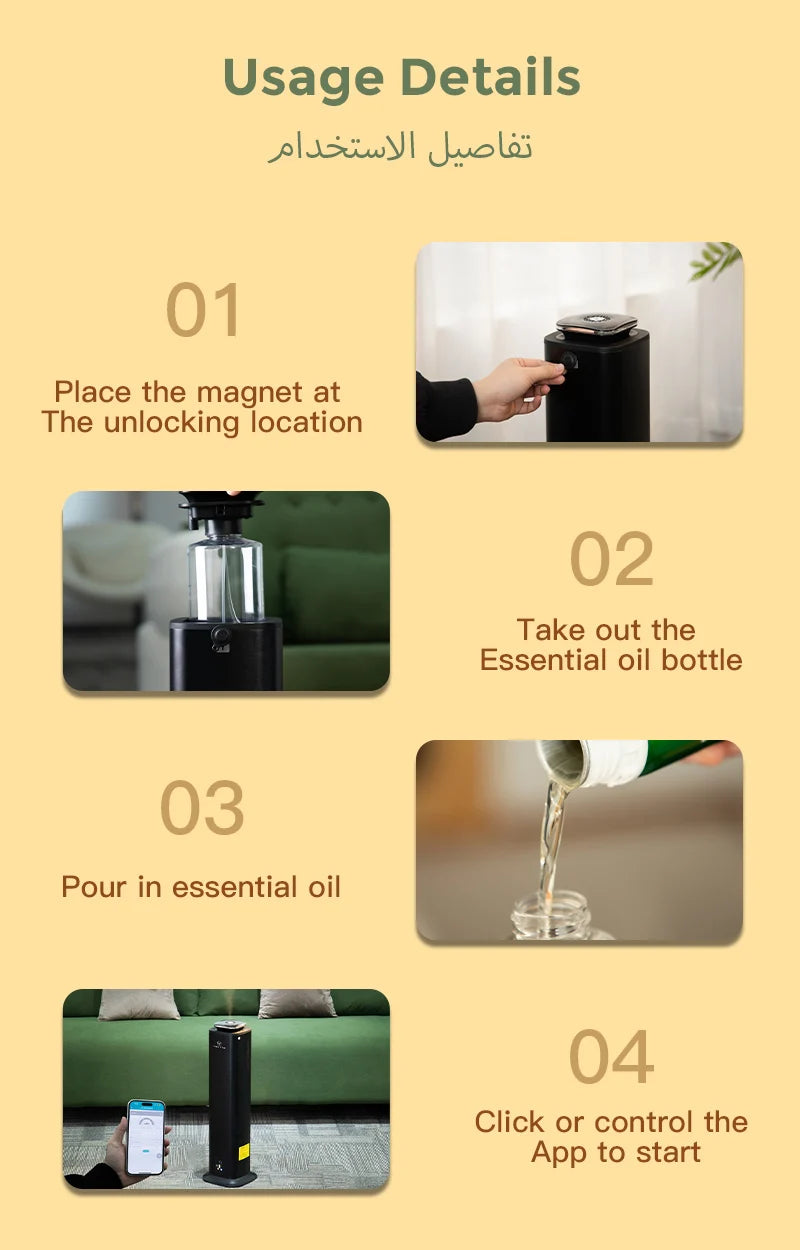 Usage Details

تفاصيل الاستخدام

01

Place the magnet at The unlocking location

02

Take out the Essential oil bottle

03

Pour in essential oil

04

Click or control the App to start