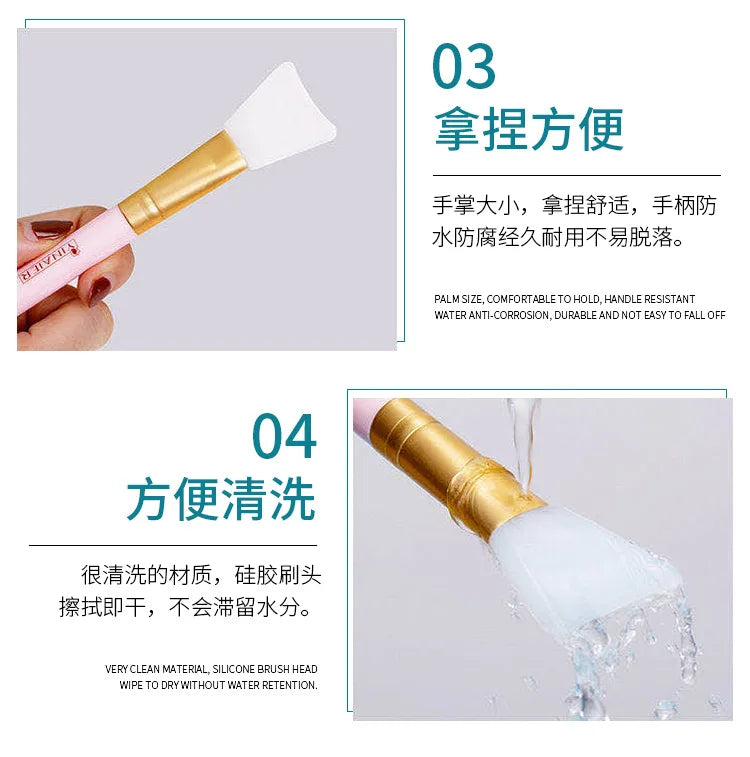 03
拿捏方便

手掌大小，拿捏舒适，手柄防水防腐经久耐用不易脱落。

PALM SIZE, COMFORTABLE TO HOLD, HANDLE RESISTANT WATER ANTI-CORROSION, DURABLE AND NOT EASY TO FALL OFF

04
方便清洗

很清洗的材质，硅胶刷头擦拭即干，不会滞留水分。

VERY CLEAN MATERIAL, SILICONE BRUSH HEAD WIPE TO DRY WITHOUT WATER RETENTION.