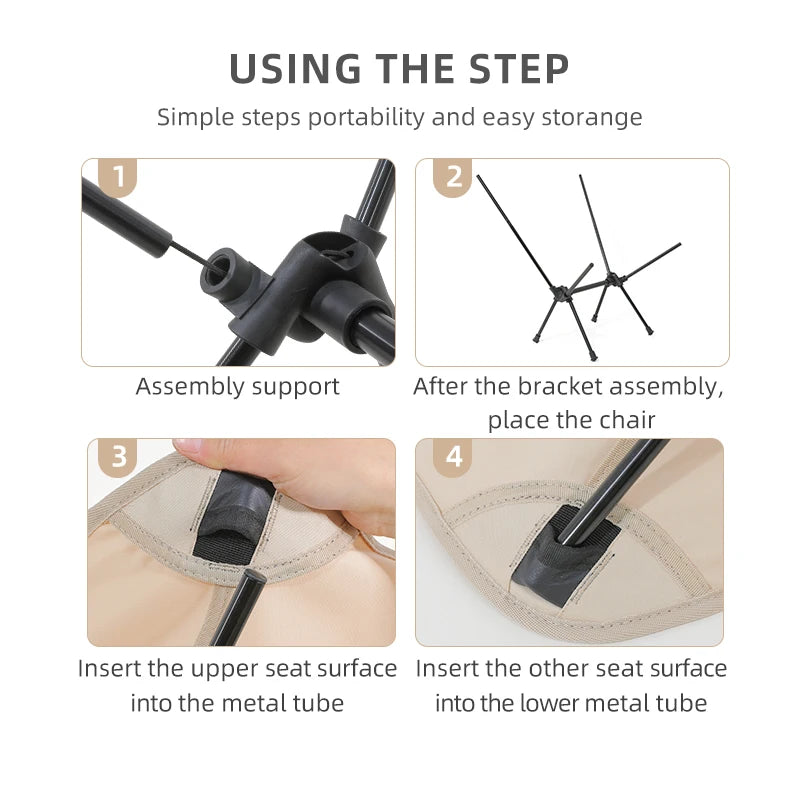 USING THE STEP

Simple steps portability and easy storange

1

Assembly support

2

After the bracket assembly, place the chair

3

Insert the upper seat surface into the metal tube

4

Insert the other seat surface into the lower metal tube