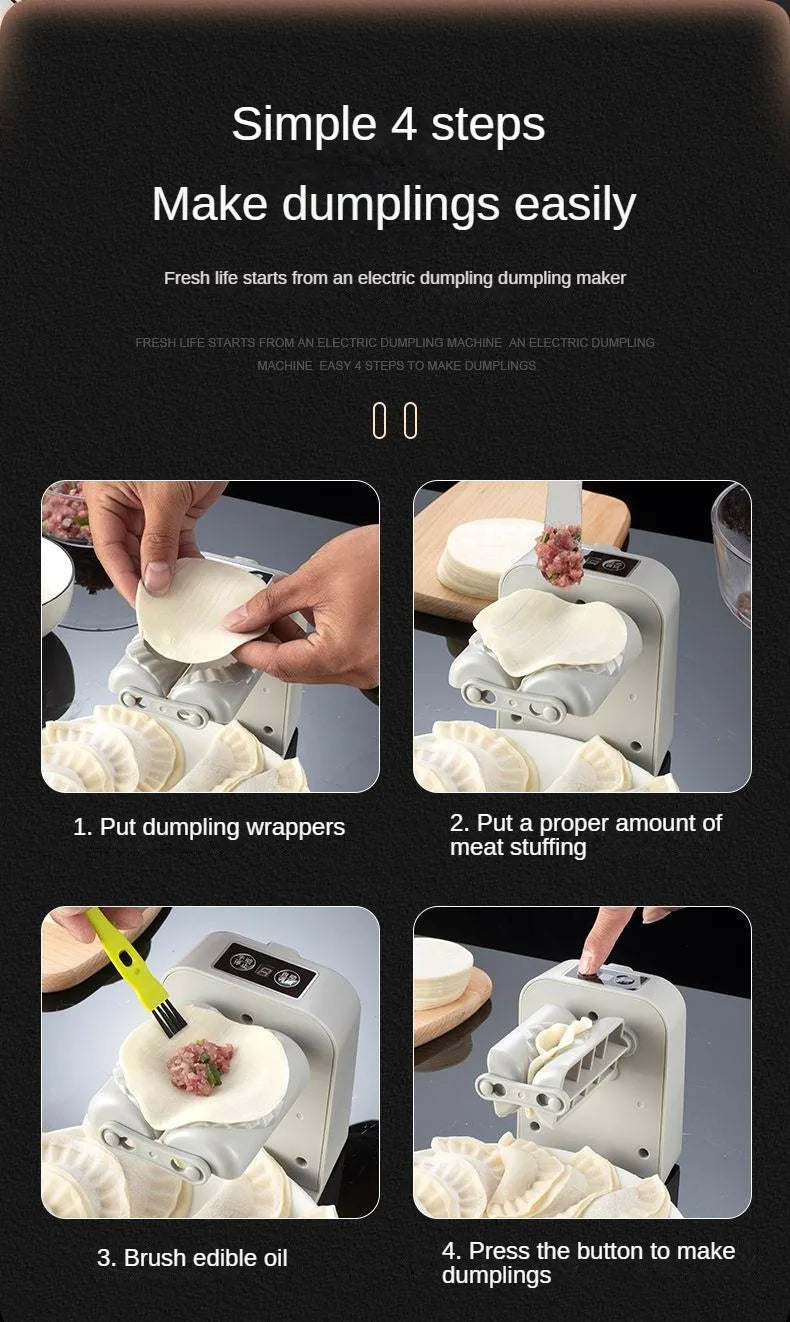 Simple 4 steps

Make dumplings easily

Fresh life starts from an electric dumpling dumpling maker

FRESH LIFE STARTS FROM AN ELECTRIC DUMPLING MACHINE AN ELECTRIC DUMPLING MACHINE EASY 4 STEPS TO MAKE DUMPLINGS

1. Put dumpling wrappers

2. Put a proper amount of meat stuffing

3. Brush edible oil

4. Press the button to make dumplings