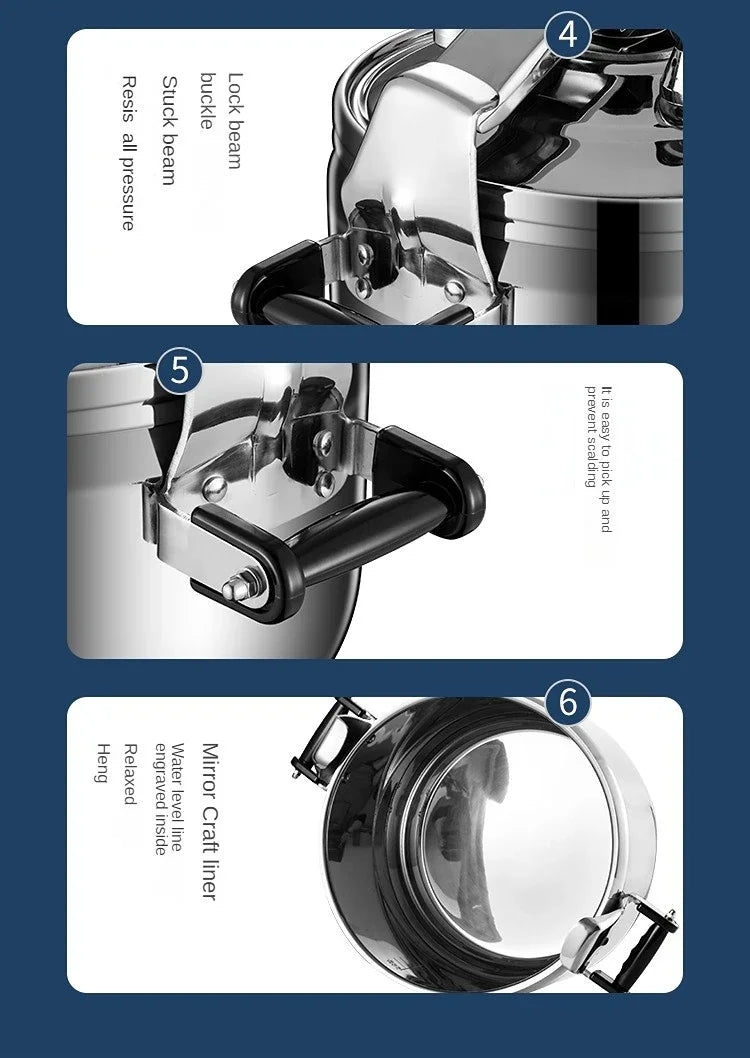 4

Lock beam buckle
Stuck beam
Resis all pressure

5

It is easy to pick up and prevent scalding

6

Mirror Craft liner
Water level line engraved inside
Relaxed
Heng