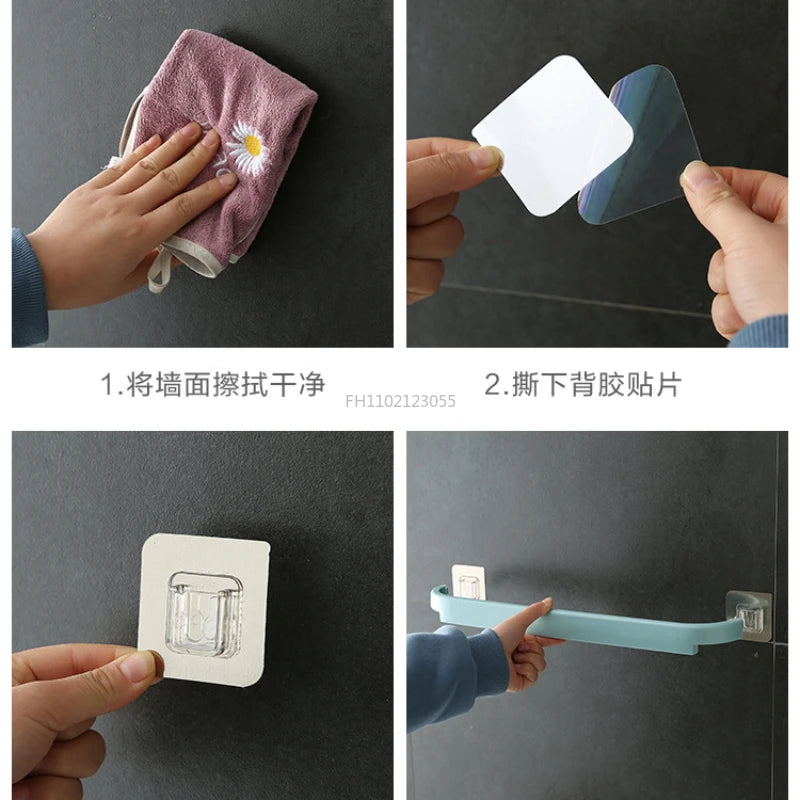 1.将墙面擦拭干净

2.撕下背胶贴片

FH1102123055